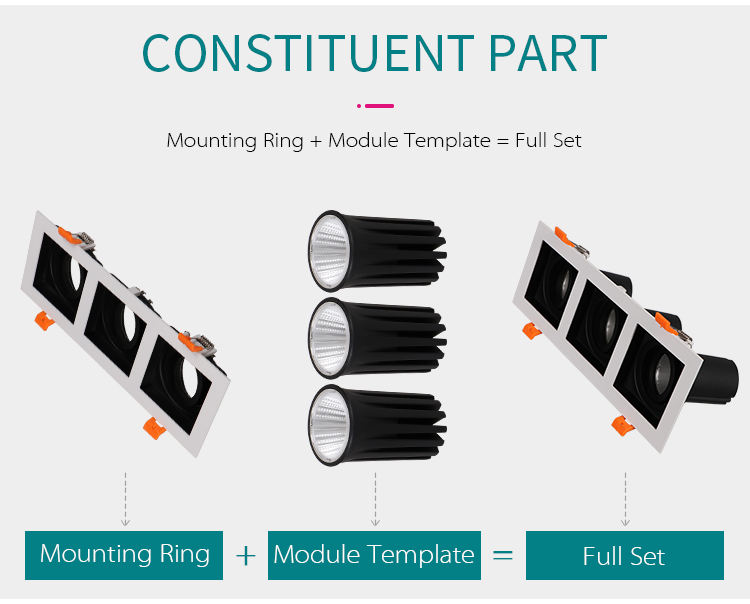 CONSTITUENT PART

Mounting Ring + Module Template = Full Set

Mounting Ring + Module Template = Full Set