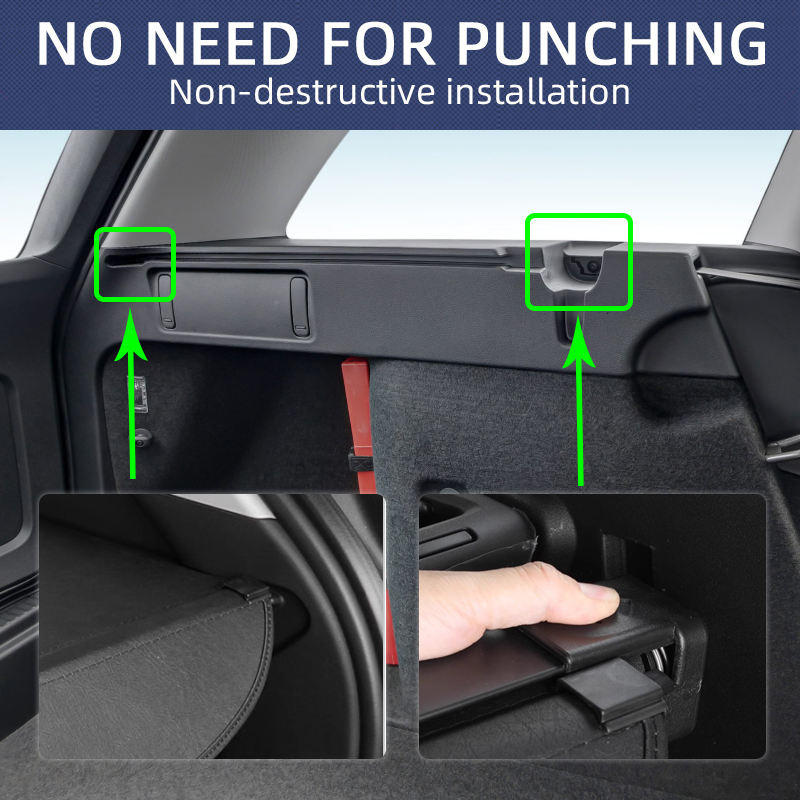 NO NEED FOR PUNCHING
Non-destructive installation