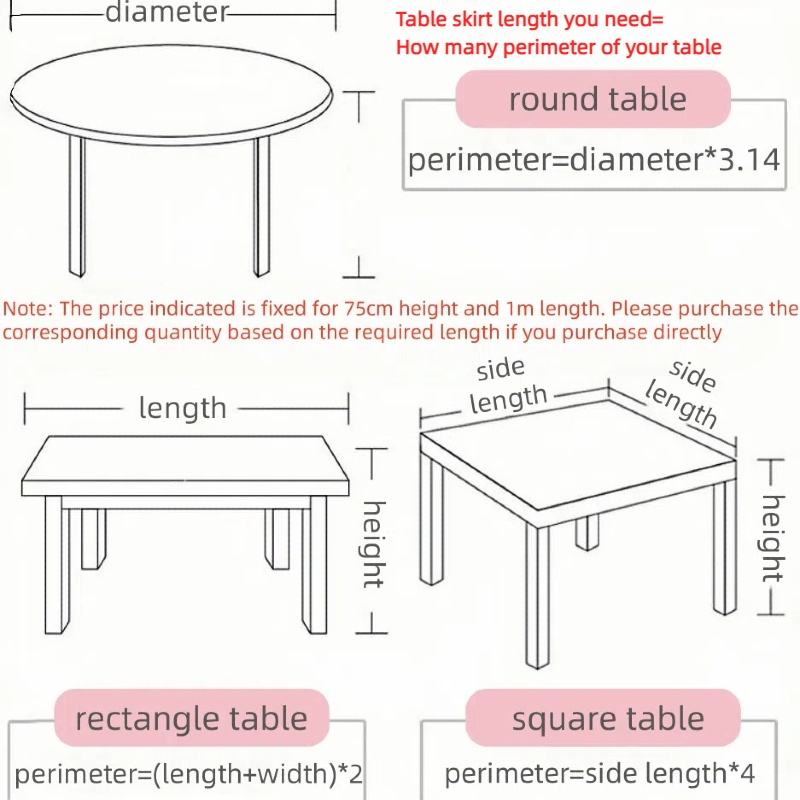 diameter

Table skirt length you need=
How many perimeter of your table

round table

perimeter=diameter*3.14

Note: The price indicated is fixed for 75cm height and 1m length. Please purchase the corresponding quantity based on the required length if you purchase directly

length

height

side length

side length

height

rectangle table

perimeter=(length+width)*2

square table

perimeter=side length*4