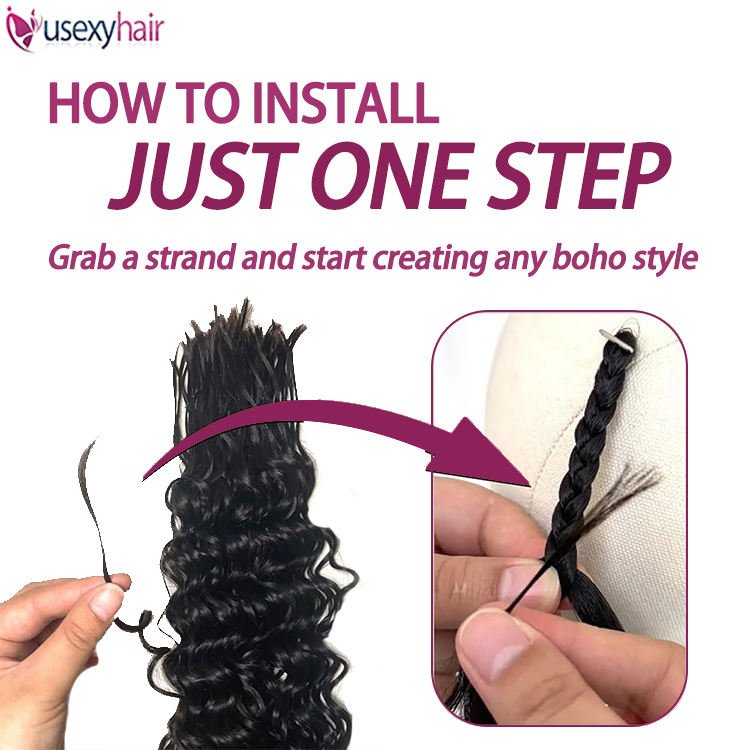 usexyhair

HOW TO INSTALL
JUST ONE STEP

Grab a strand and start creating any boho style