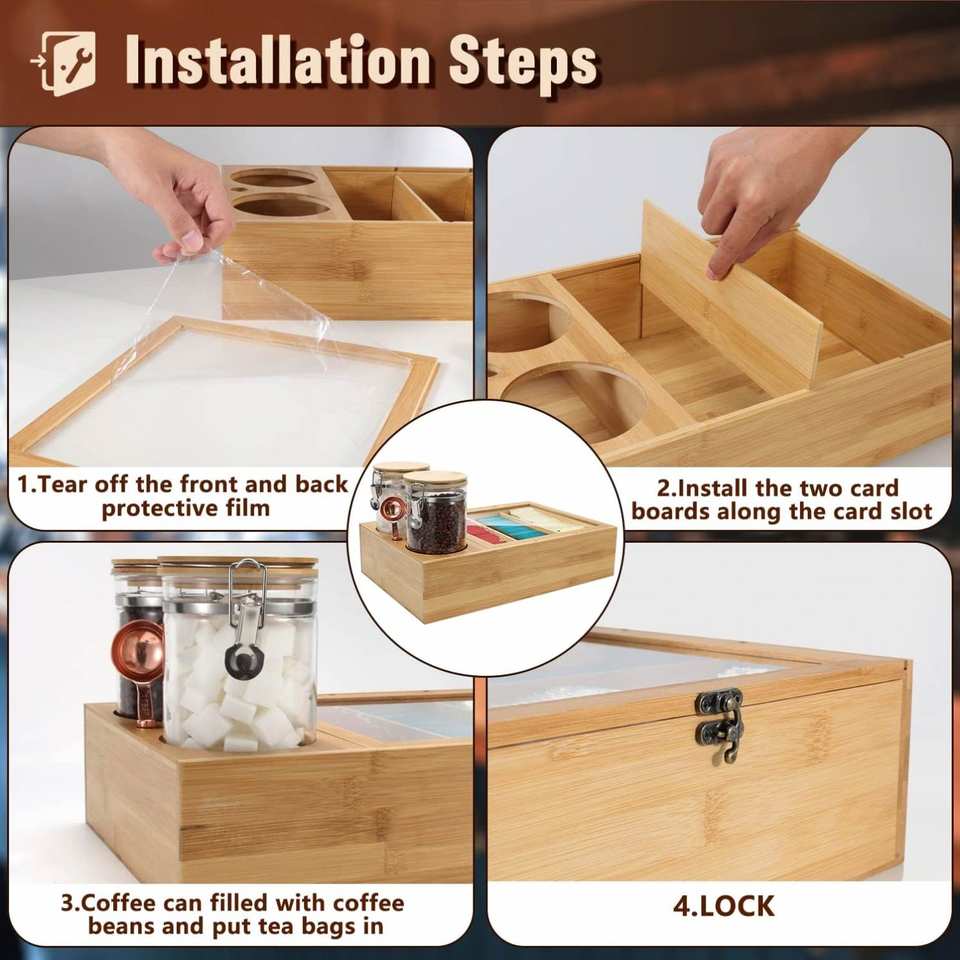 Installation Steps

1.Tear off the front and back protective film

2.Install the two card boards along the card slot

3.Coffee can filled with coffee beans and put tea bags in

4.LOCK