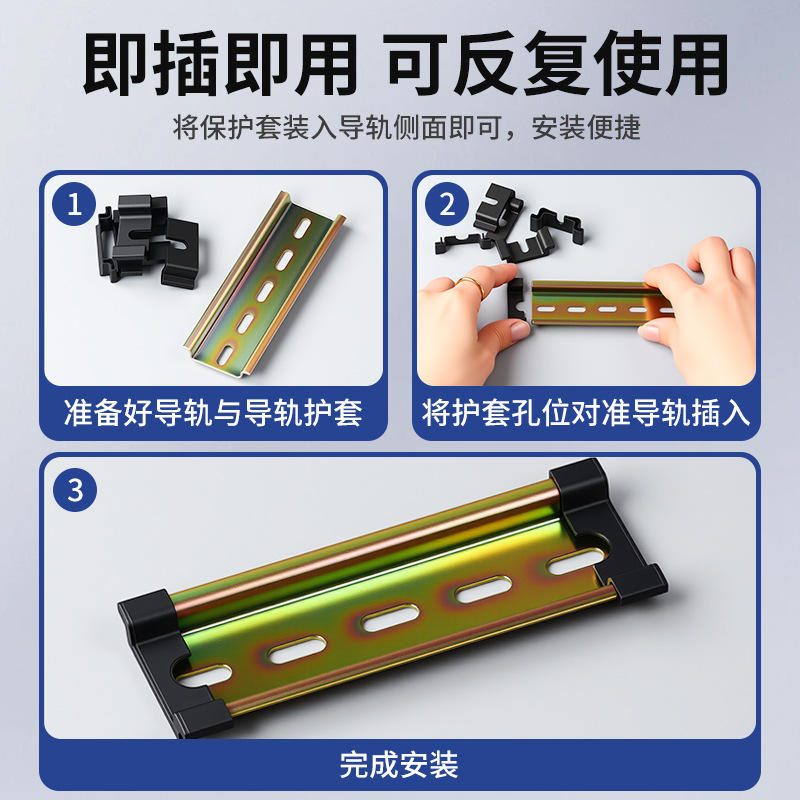 即插即用 可反复使用

将保护套装入导轨侧面即可，安装便捷

1

准备好导轨与导轨护套

2

将护套孔位对准导轨插入

3

完成安装