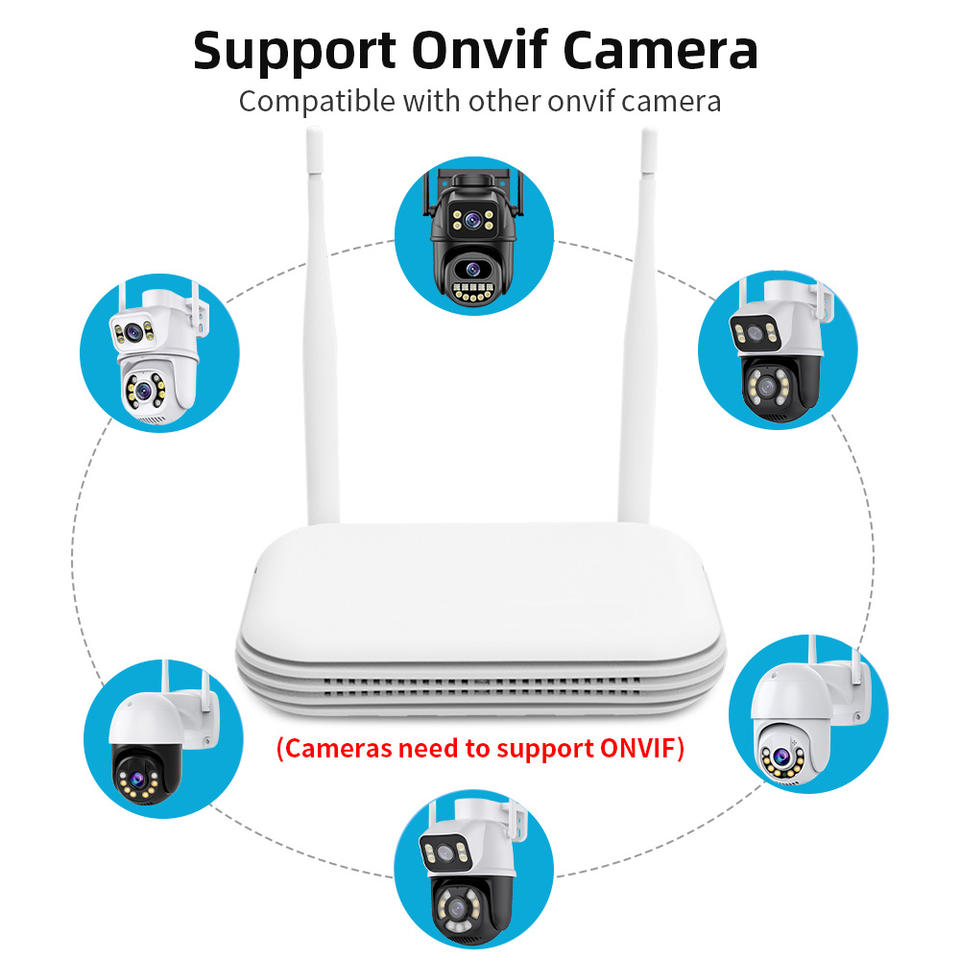 Support Onvif Camera
Compatible with other onvif camera

(Cameras need to support ONVIF)