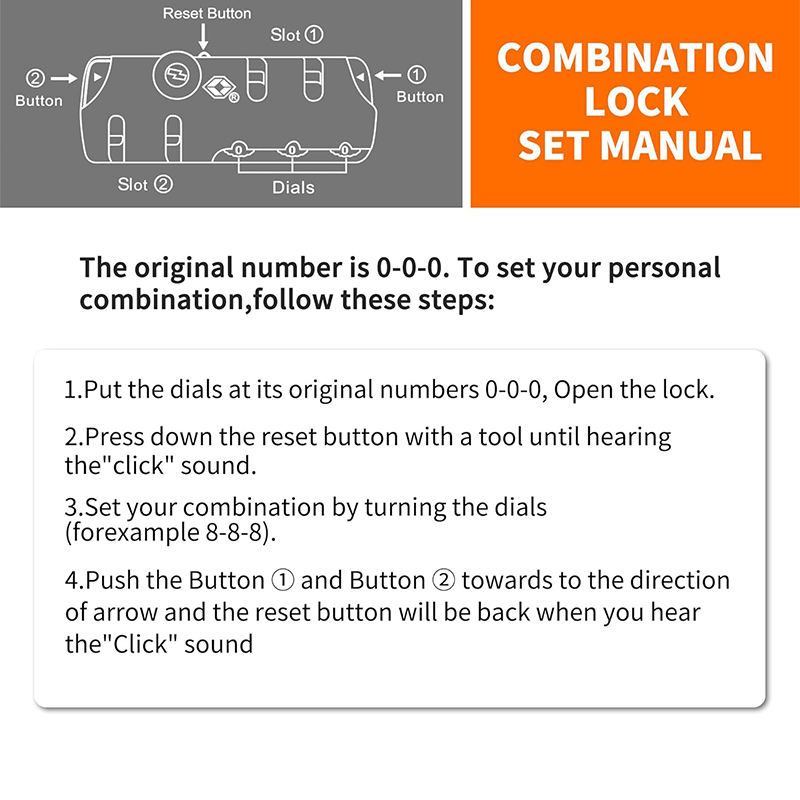 Reset Button
Slot ①
② Button
① Button
0 0 0
Slot ②
Dials

COMBINATION LOCK SET MANUAL

The original number is 0-0-0. To set your personal combination,follow these steps:

1.Put the dials at its original numbers 0-0-0, Open the lock.

2.Press down the reset button with a tool until hearing the"click" sound.

3.Set your combination by turning the dials (forexample 8-8-8).

4.Push the Button ① and Button ② towards to the direction of arrow and the reset button will be back when you hear the"Click" sound