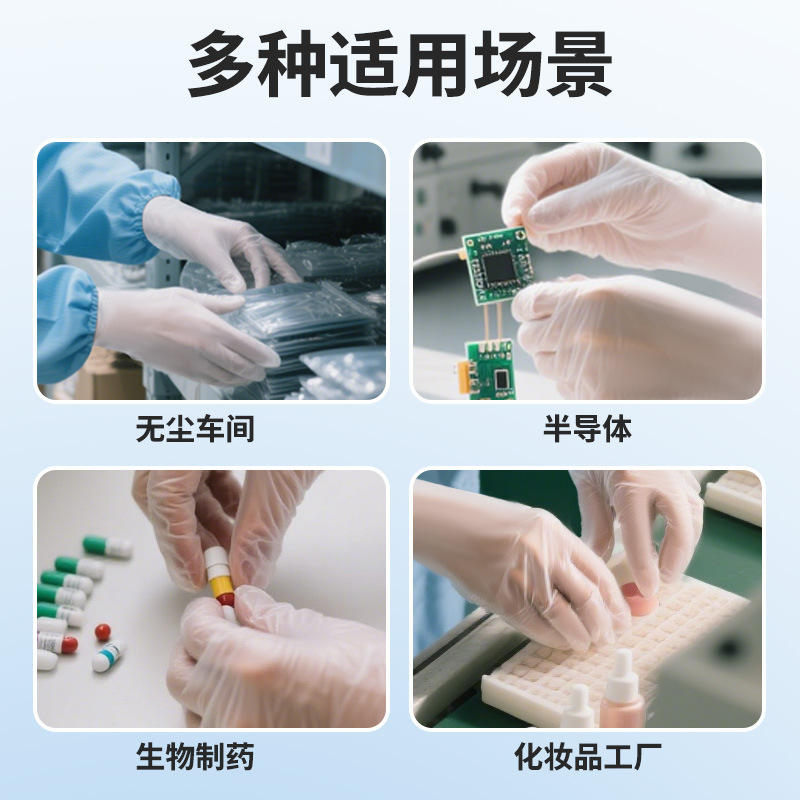 多种适用场景

无尘车间

半导体

生物制药

化妆品工厂