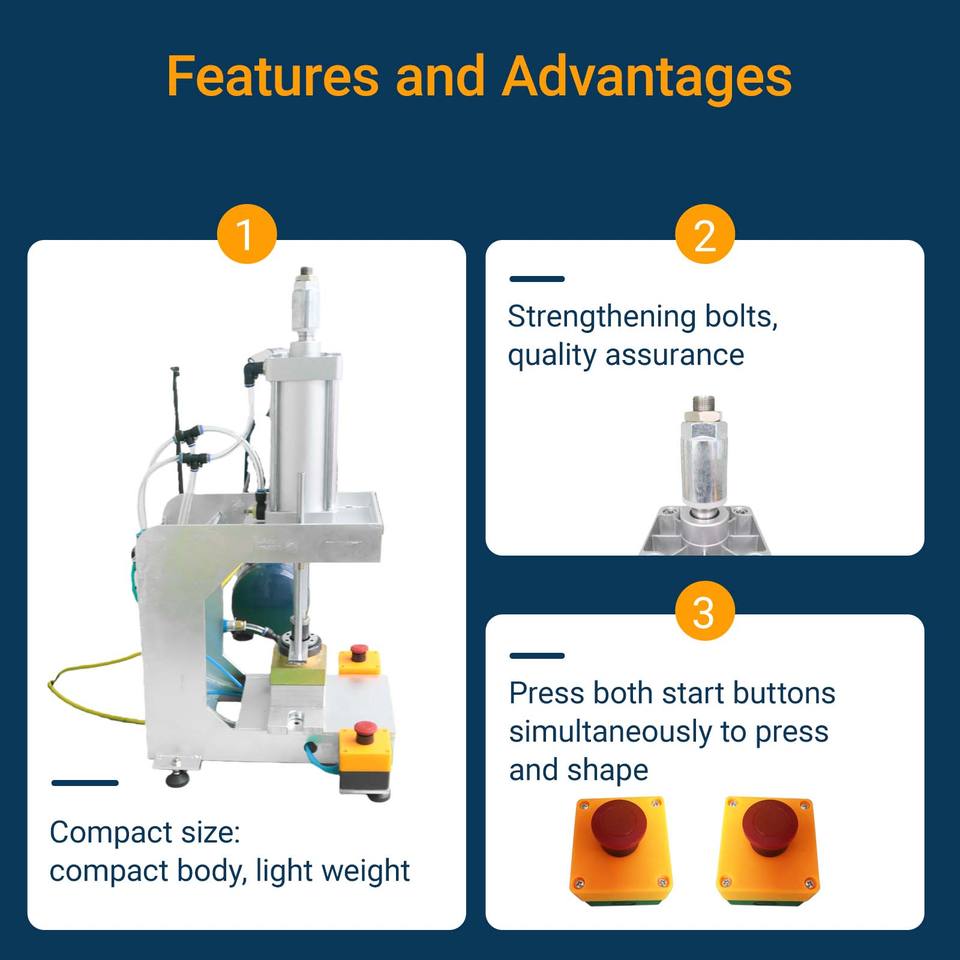 Features and Advantages

1

Compact size:
compact body, light weight

2

Strengthening bolts,
quality assurance

3

Press both start buttons simultaneously to press and shape