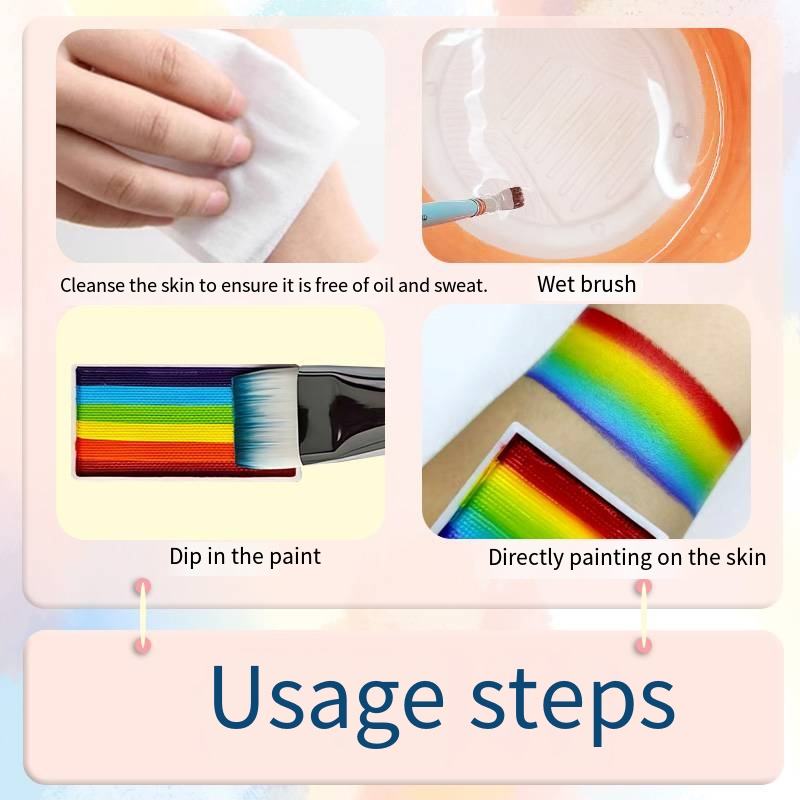 Cleanse the skin to ensure it is free of oil and sweat.

Wet brush

Dip in the paint

Directly painting on the skin

Usage steps