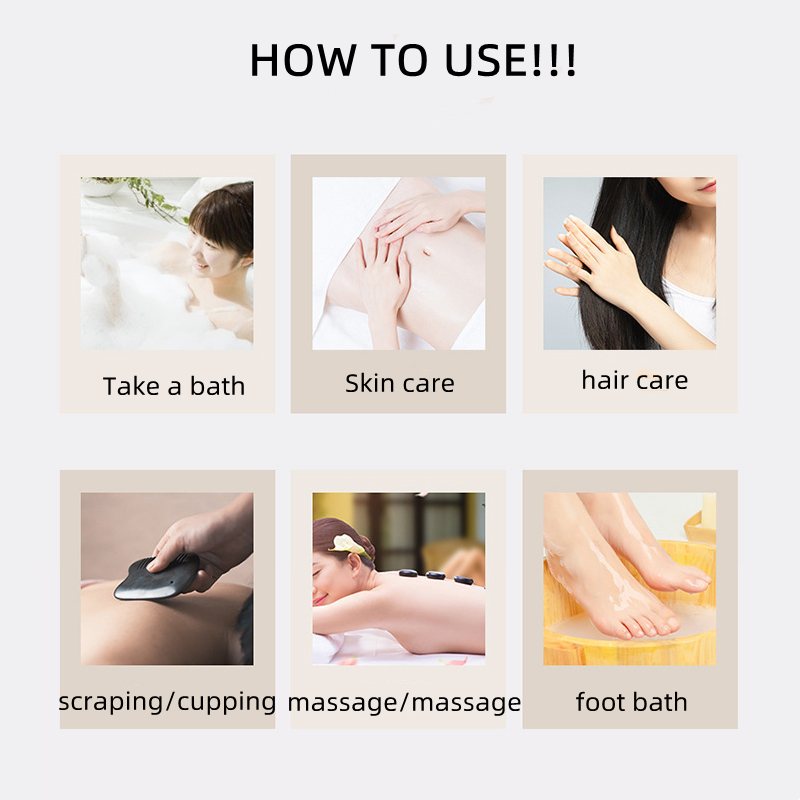 HOW TO USE!!!

Take a bath

Skin care

hair care

scraping/cupping

massage/massage

foot bath