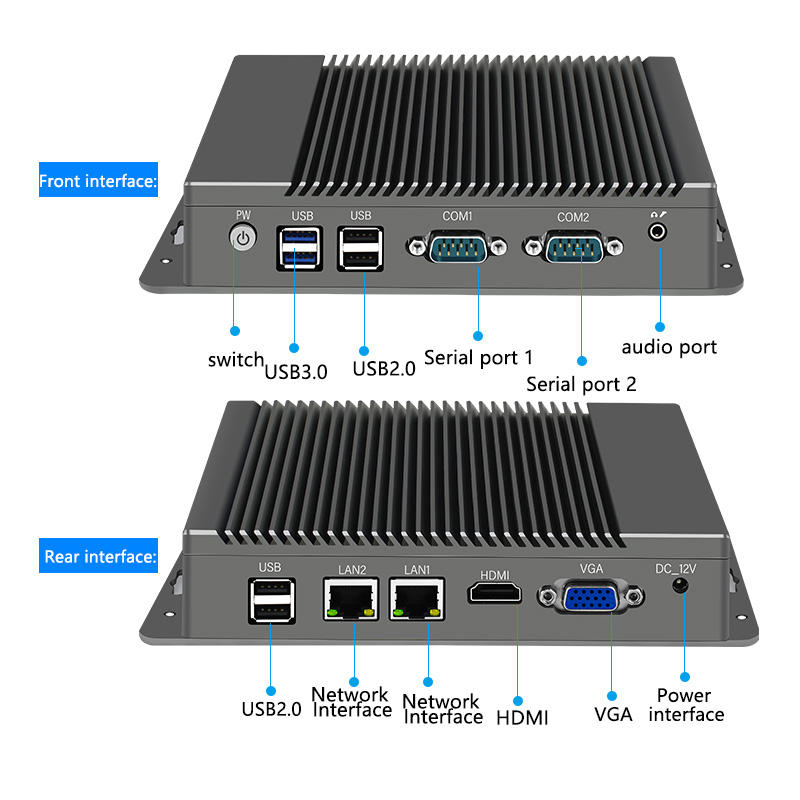 Front interface:

PW

USB

USB

COM1

COM2

switch

USB3.0

USB2.0

Serial port 1

Serial port 2

audio port

Rear interface:

USB

LAN2

LAN1

HDMI

VGA

DC_12V

USB2.0

Network Interface

Network Interface

HDMI

VGA

Power interface