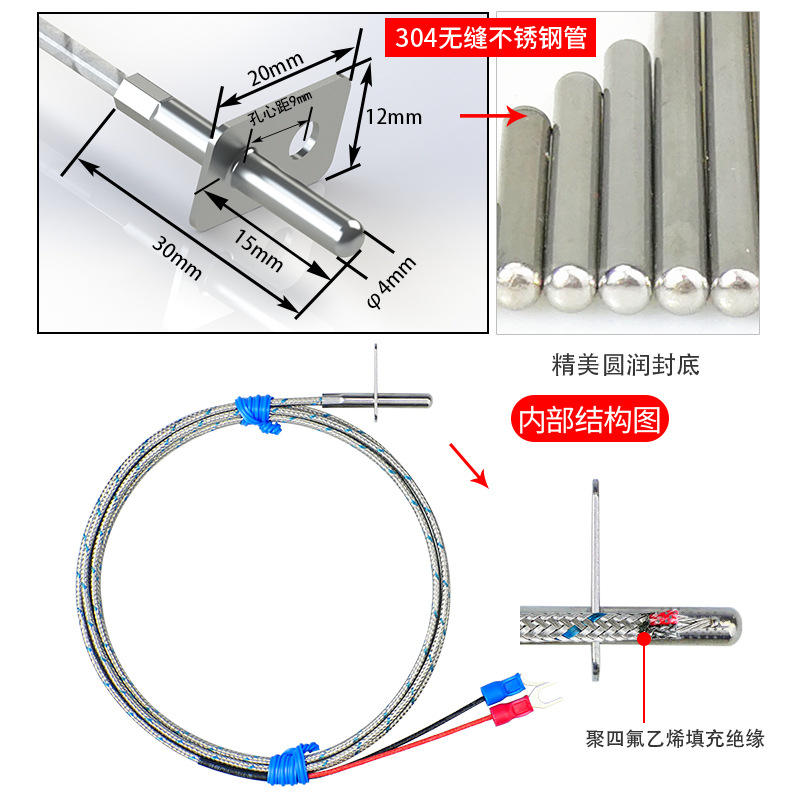 20mm
孔心距9mm
12mm
30mm
15mm
φ4mm
304无缝不锈钢管
精美圆润封底
内部结构图
聚四氟乙烯填充绝缘