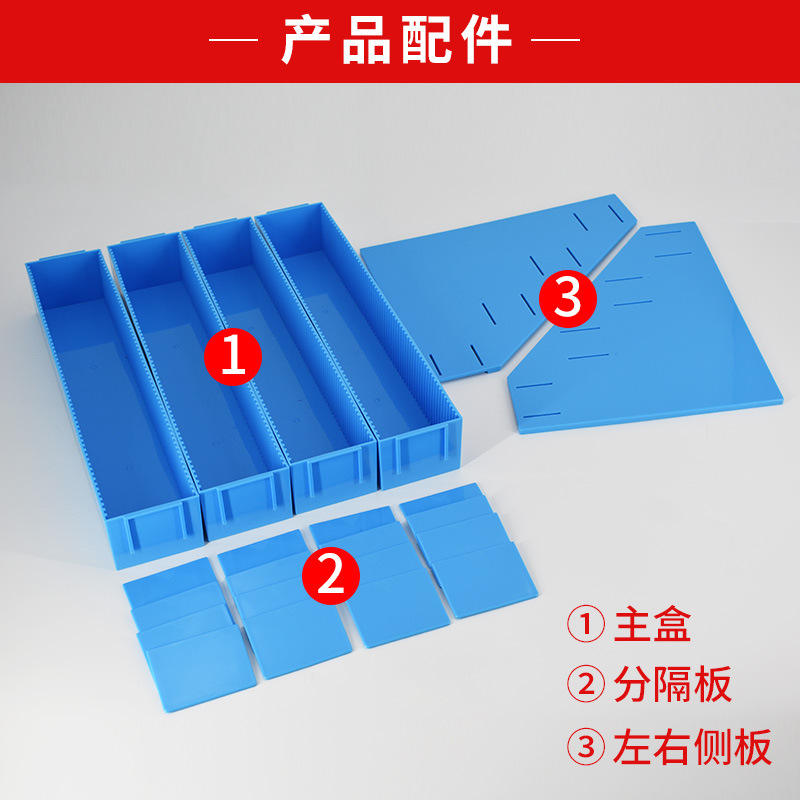 — 产品配件 —

1

3

2

① 主盒
② 分隔板
③ 左右侧板