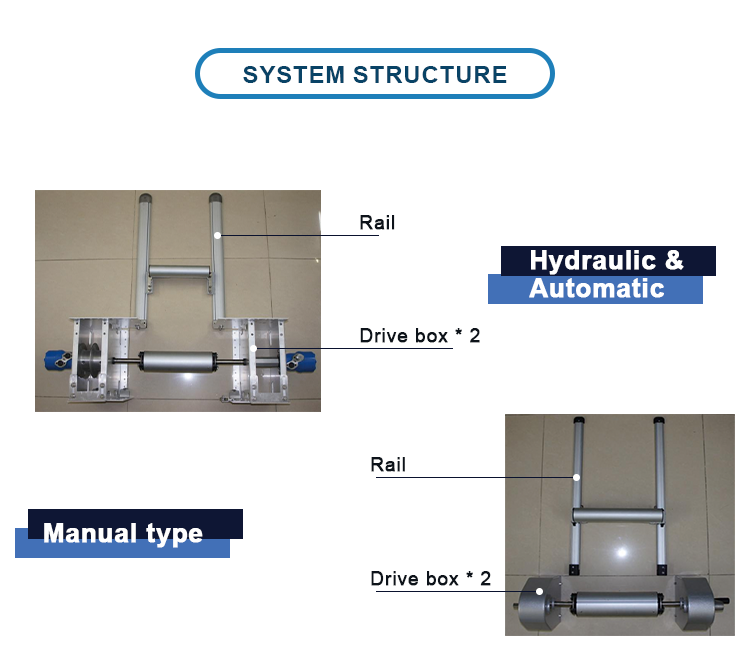 SYSTEM STRUCTURE

Rail

Hydraulic & Automatic

Drive box * 2

Rail

Manual type

Drive box * 2