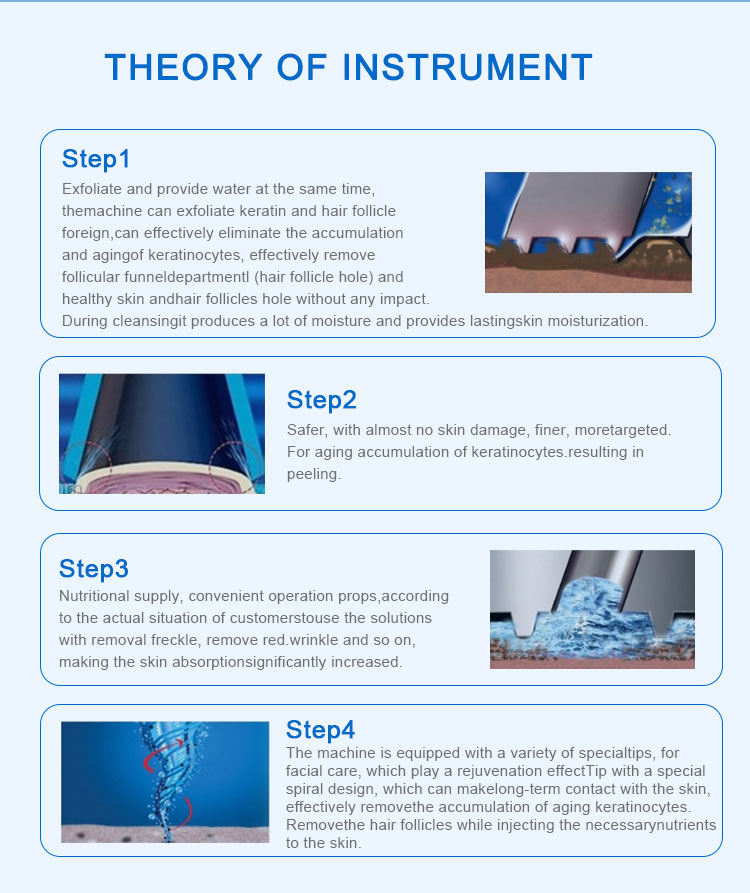 THEORY OF INSTRUMENT

Step1

Exfoliate and provide water at the same time, themachine can exfoliate keratin and hair follicle foreign,can effectively eliminate the accumulation and agingof keratinocytes, effectively remove follicular funneldepartmentl (hair follicle hole) and healthy skin andhair follicles hole without any impact. During cleansingit produces a lot of moisture and provides lastingskin moisturization.

Step2

Safer, with almost no skin damage, finer, moretargeted. For aging accumulation of keratinocytes.resulting in peeling.

Step3

Nutritional supply, convenient operation props,according to the actual situation of customerstouse the solutions with removal freckle, remove red.wrinkle and so on, making the skin absorptionsignificantly increased.

Step4

The machine is equipped with a variety of specialtips, for facial care, which play a rejuvenation effectTip with a special spiral design, which can makelong-term contact with the skin, effectively removethe accumulation of aging keratinocytes. Removethe hair follicles while injecting the necessarynutrients to the skin.