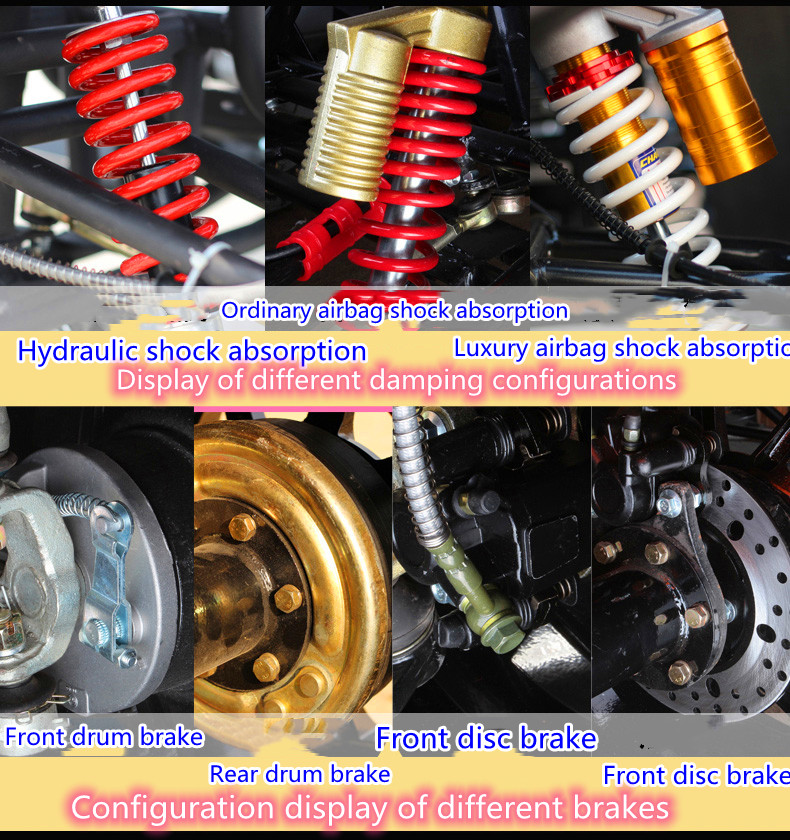 Ordinary airbag shock absorption

Hydraulic shock absorption

Luxury airbag shock absorptic

Display of different damping configurations

Front drum brake

Front disc brake

Rear drum brake

Front disc brake

Configuration display of different brakes