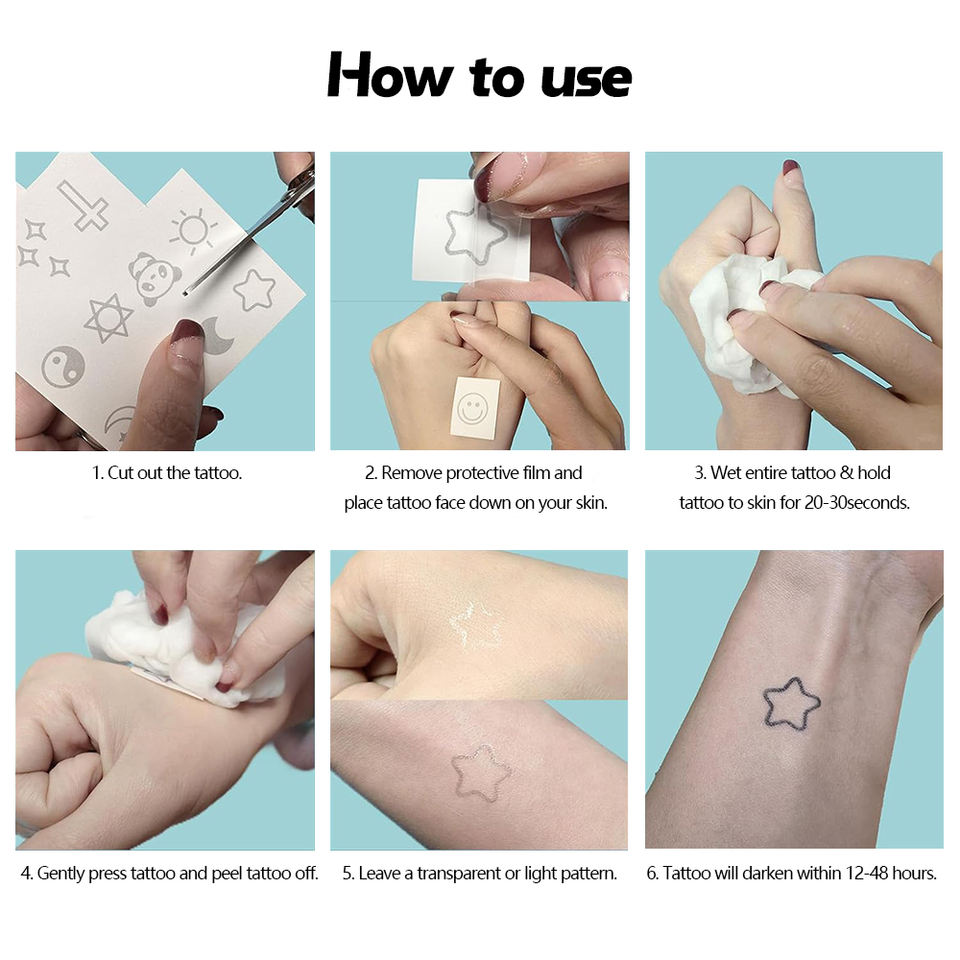 How to use

1. Cut out the tattoo.

2. Remove protective film and place tattoo face down on your skin.

3. Wet entire tattoo & hold tattoo to skin for 20-30seconds.

4. Gently press tattoo and peel tattoo off.

5. Leave a transparent or light pattern.

6. Tattoo will darken within 12-48 hours.