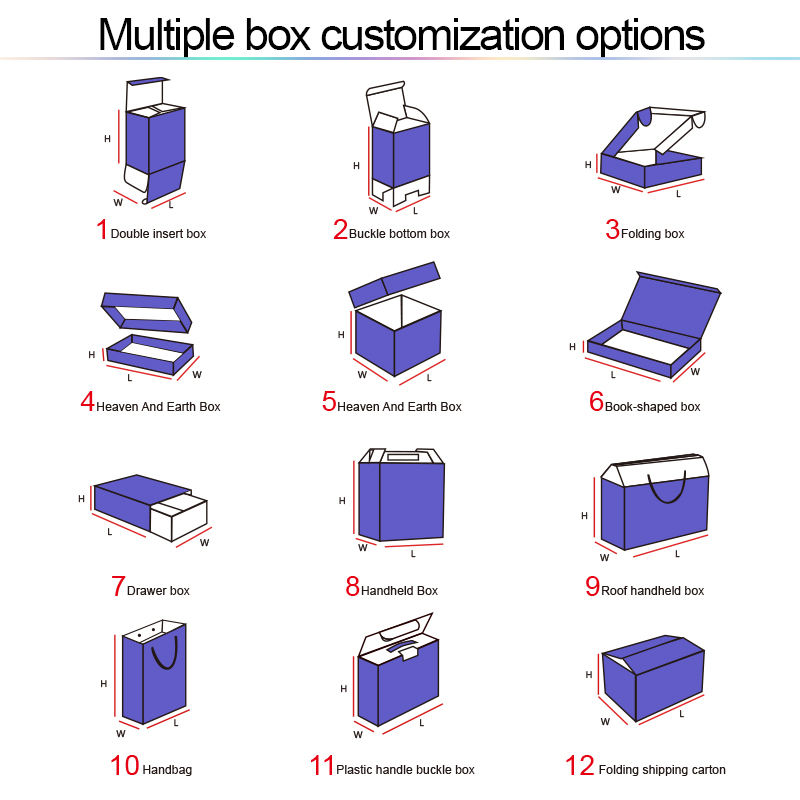 Multiple box customization options

H
W
L
1 Double insert box

H
W
L
2 Buckle bottom box

H
W
L
3 Folding box

H
L
W
4 Heaven And Earth Box

H
W
L
5 Heaven And Earth Box

H
L
W
6 Book-shaped box

H
L
W
7 Drawer box

H
W
L
8 Handheld Box

H
W
L
9 Roof handheld box

H
W
L
10 Handbag

H
W
L
11 Plastic handle buckle box

H
W
L
12 Folding shipping carton