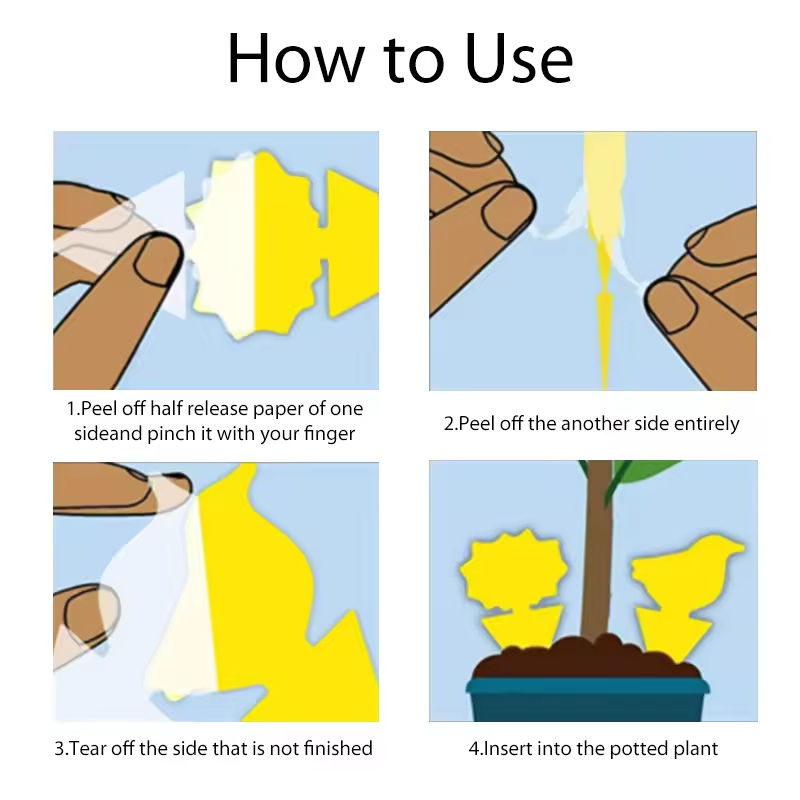 How to Use

1.Peel off half release paper of one sideand pinch it with your finger

2.Peel off the another side entirely

3.Tear off the side that is not finished

4.Insert into the potted plant