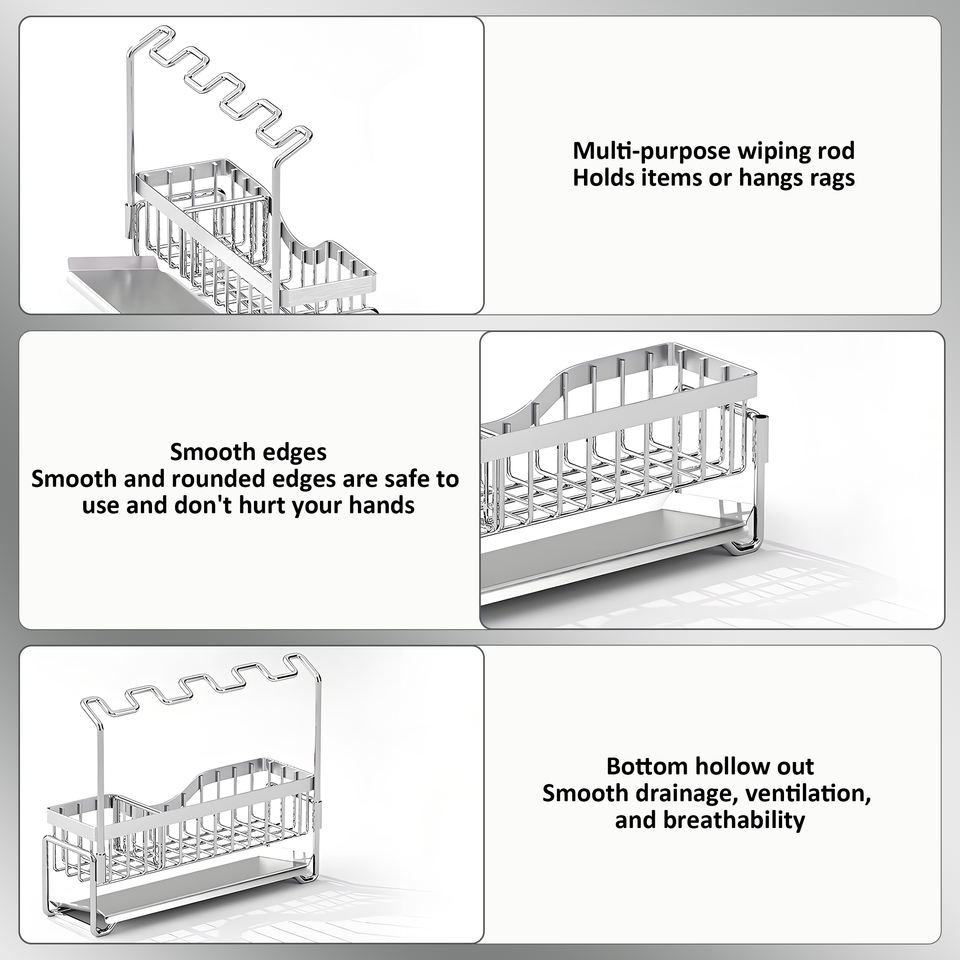 Multi-purpose wiping rod
Holds items or hangs rags

Smooth edges
Smooth and rounded edges are safe to use and don't hurt your hands

Bottom hollow out
Smooth drainage, ventilation, and breathability