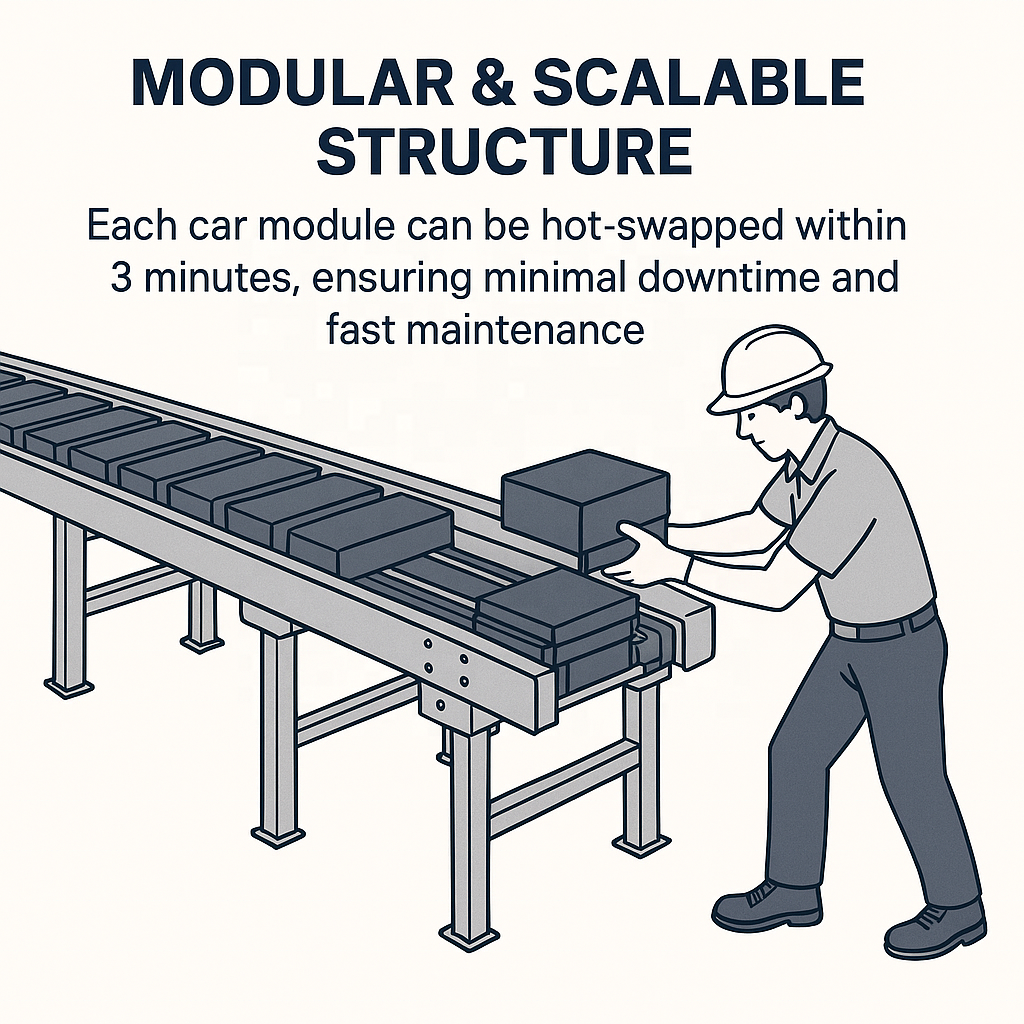 MODULAR & SCALABLE STRUCTURE

Each car module can be hot-swapped within 3 minutes, ensuring minimal downtime and fast maintenance