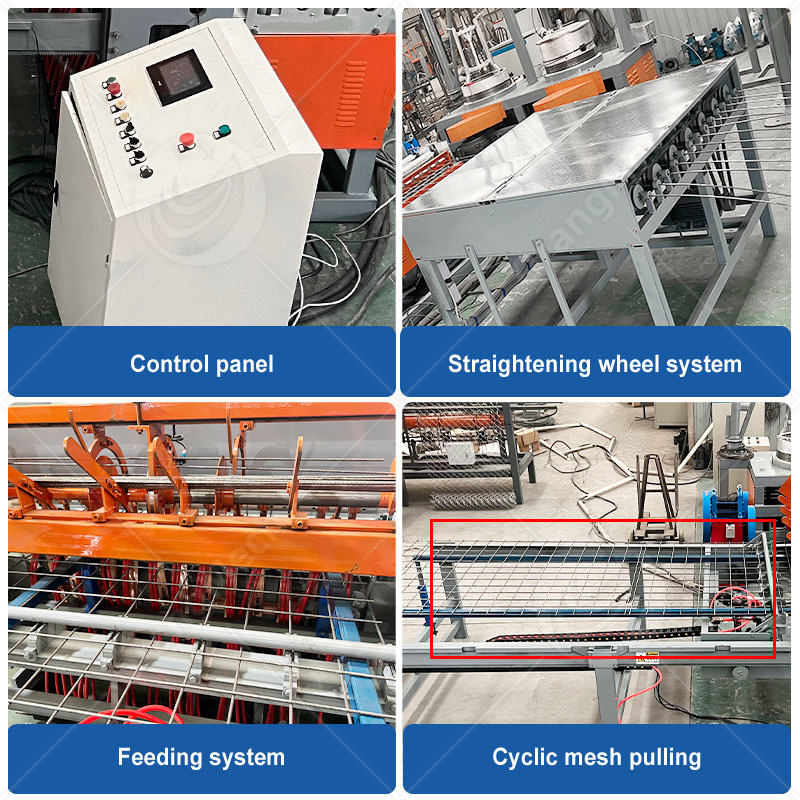 Control panel

Straightening wheel system

Feeding system

Cyclic mesh pulling