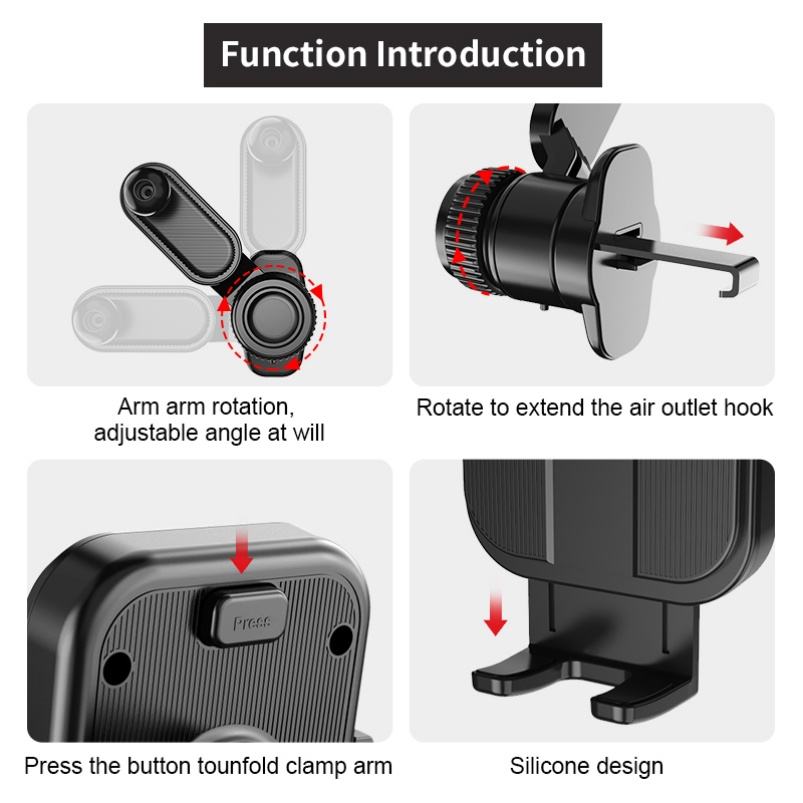 Function Introduction

Arm arm rotation, adjustable angle at will

Rotate to extend the air outlet hook

Press

Press the button tounfold clamp arm

Silicone design