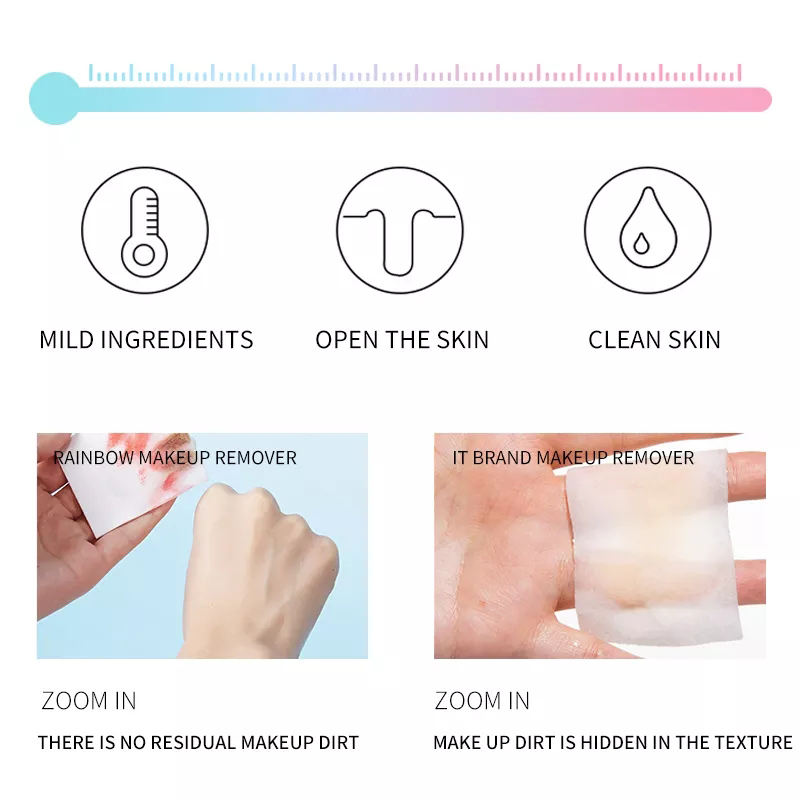 MILD INGREDIENTS

OPEN THE SKIN

CLEAN SKIN

RAINBOW MAKEUP REMOVER

ZOOM IN

THERE IS NO RESIDUAL MAKEUP DIRT

IT BRAND MAKEUP REMOVER

ZOOM IN

MAKE UP DIRT IS HIDDEN IN THE TEXTURE