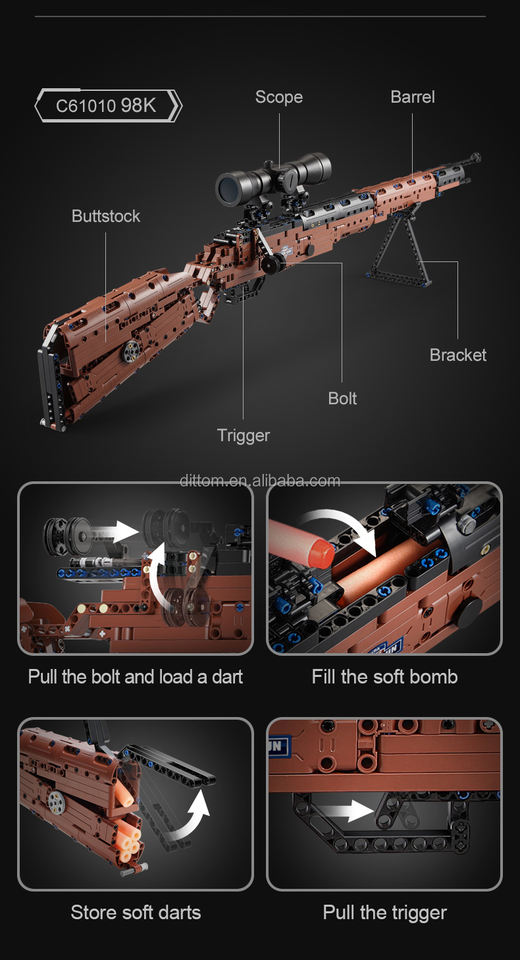 C61010 98K

Scope

Barrel

Buttstock

Bracket

Bolt

Trigger

dittom.en.alibaba.com

Pull the bolt and load a dart

Fill the soft bomb

Store soft darts

Pull the trigger