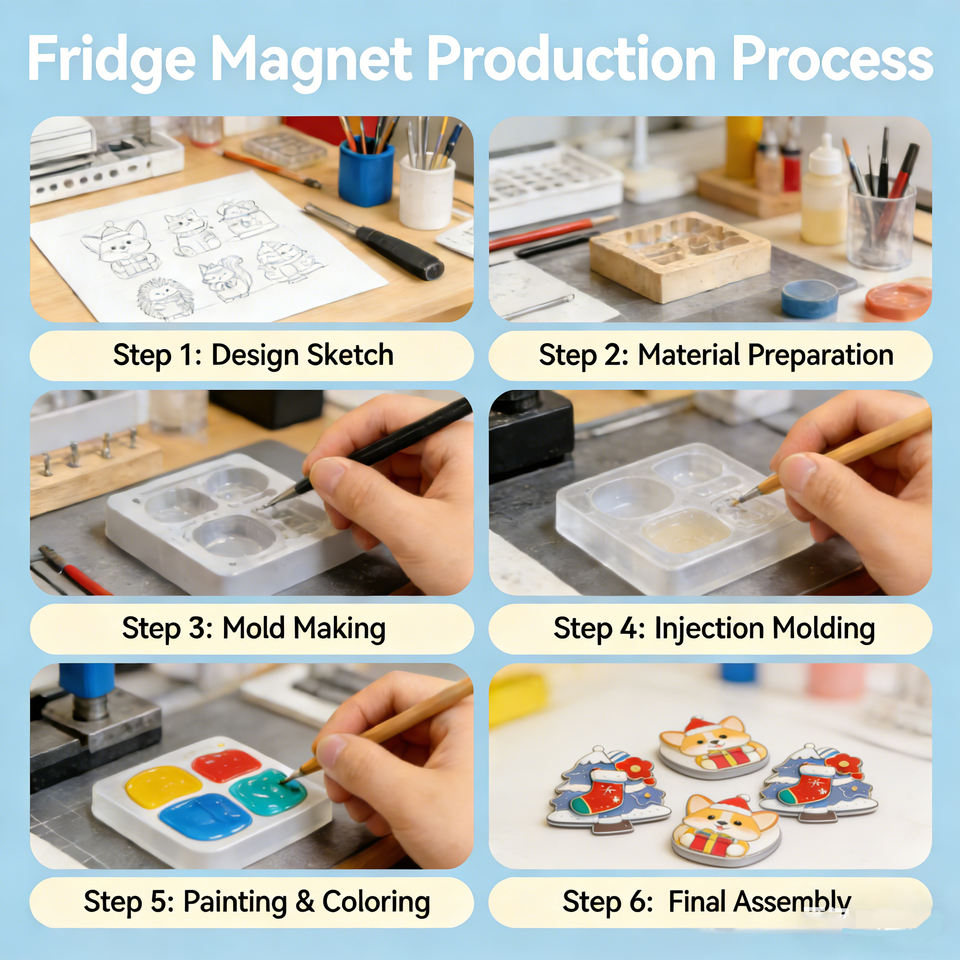 Fridge Magnet Production Process

Step 1: Design Sketch

Step 2: Material Preparation

Step 3: Mold Making

Step 4: Injection Molding

Step 5: Painting & Coloring

Step 6: Final Assembly