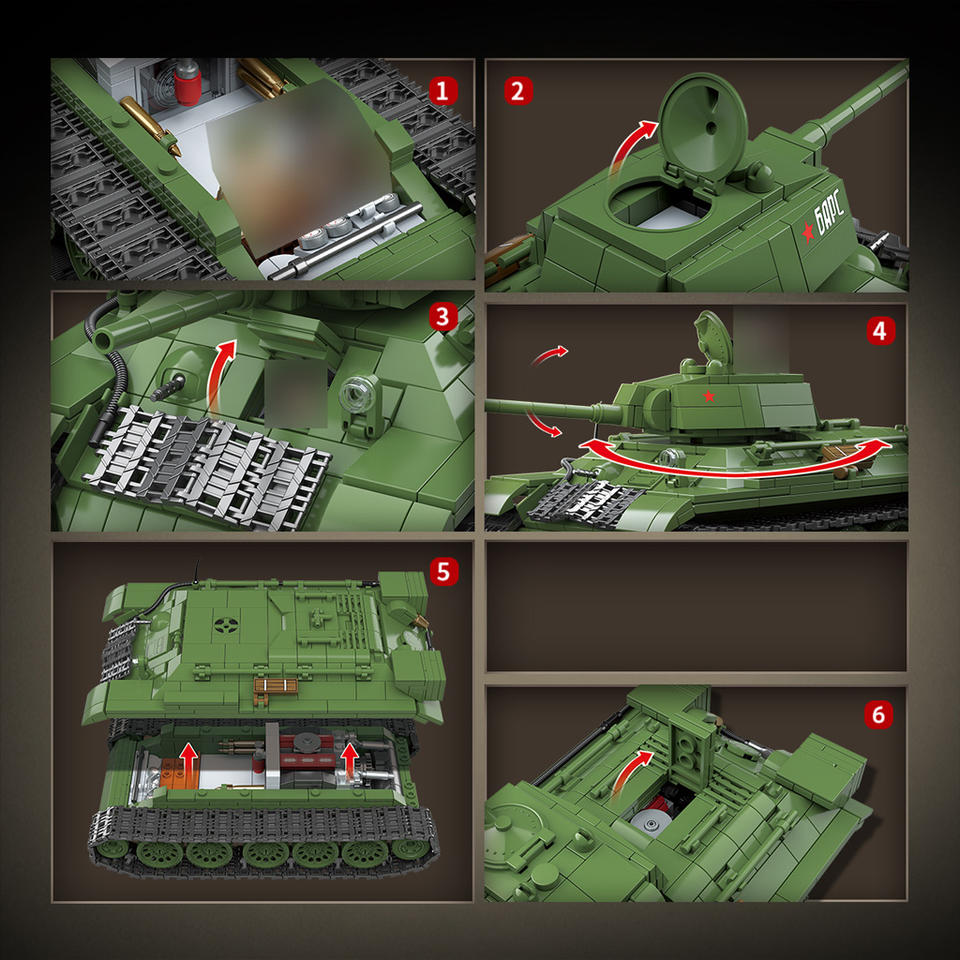 1

2

БАРС

3

4

5

6