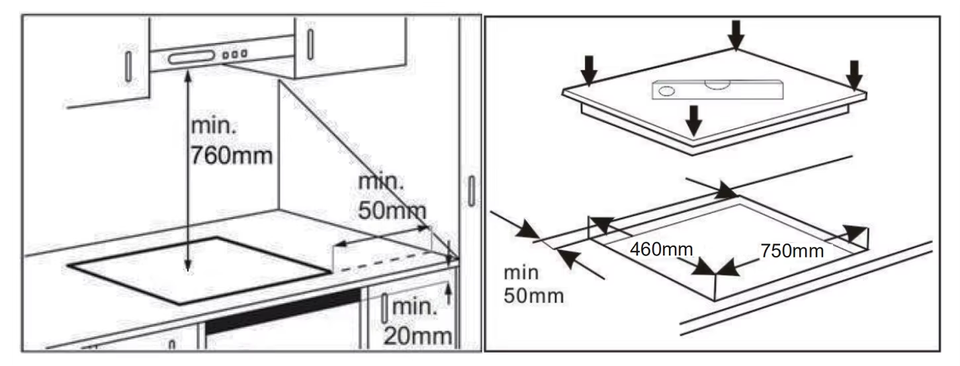 min.
760mm

min.
50mm

min.
20mm

460mm

750mm

min
50mm