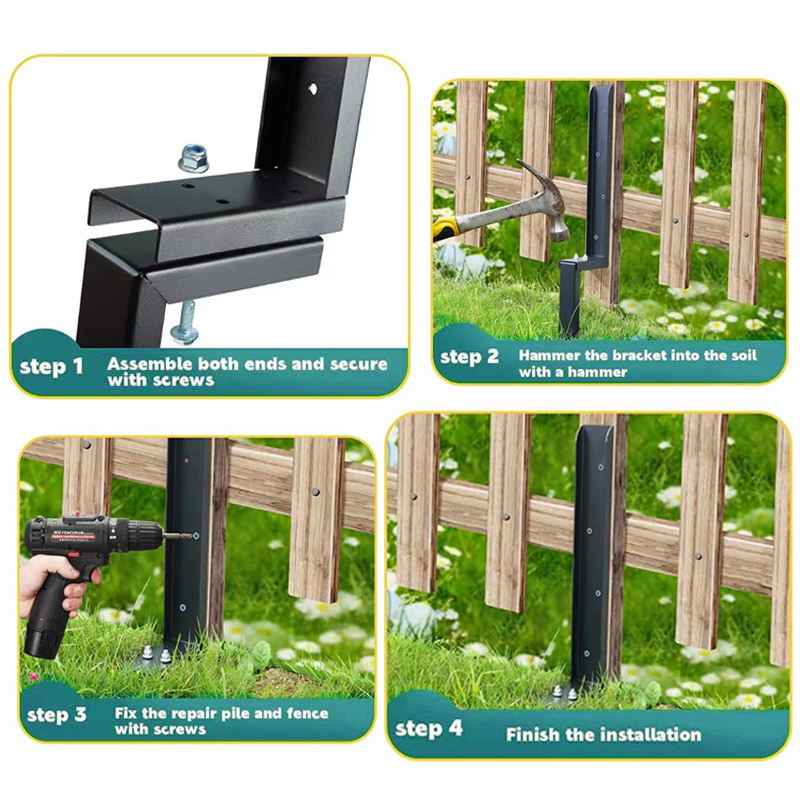 step 1 Assemble both ends and secure with screws

step 2 Hammer the bracket into the soil with a hammer

step 3 Fix the repair pile and fence with screws

step 4 Finish the installation