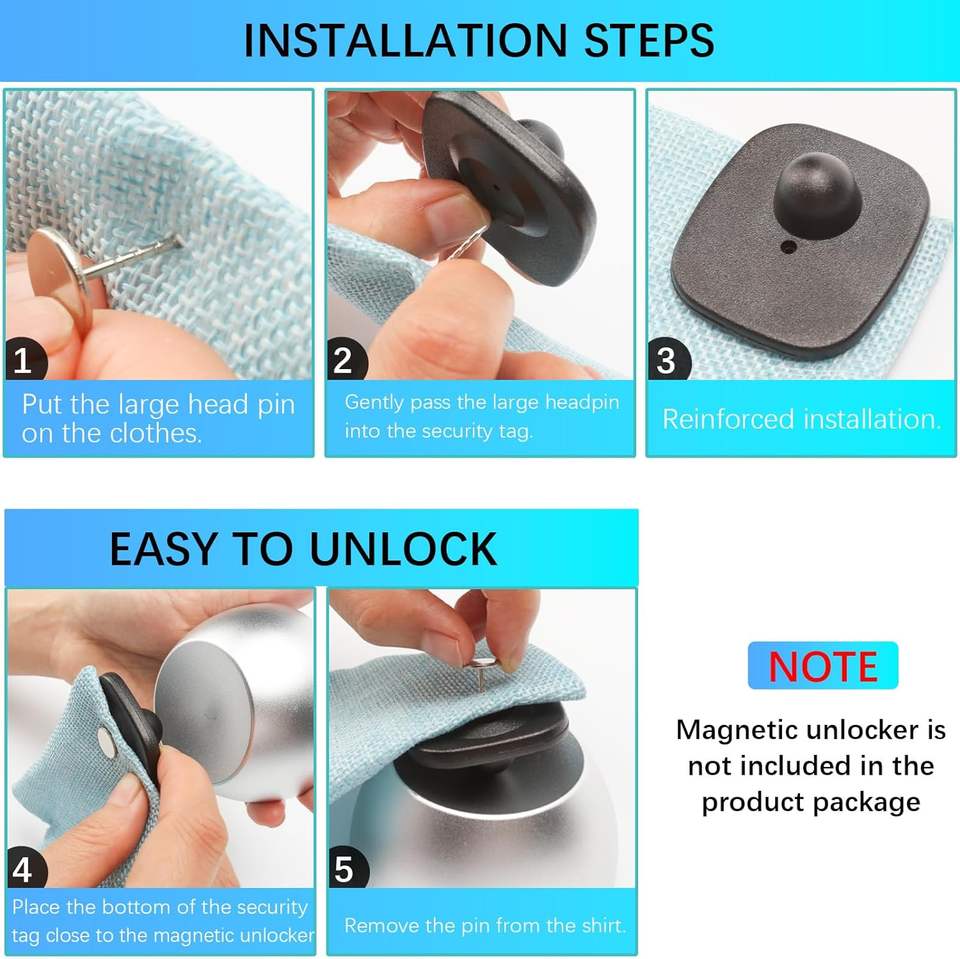 INSTALLATION STEPS

1
Put the large head pin on the clothes.

2
Gently pass the large headpin into the security tag.

3
Reinforced installation.

EASY TO UNLOCK

4
Place the bottom of the security tag close to the magnetic unlocker

5
Remove the pin from the shirt.

NOTE

Magnetic unlocker is not included in the product package