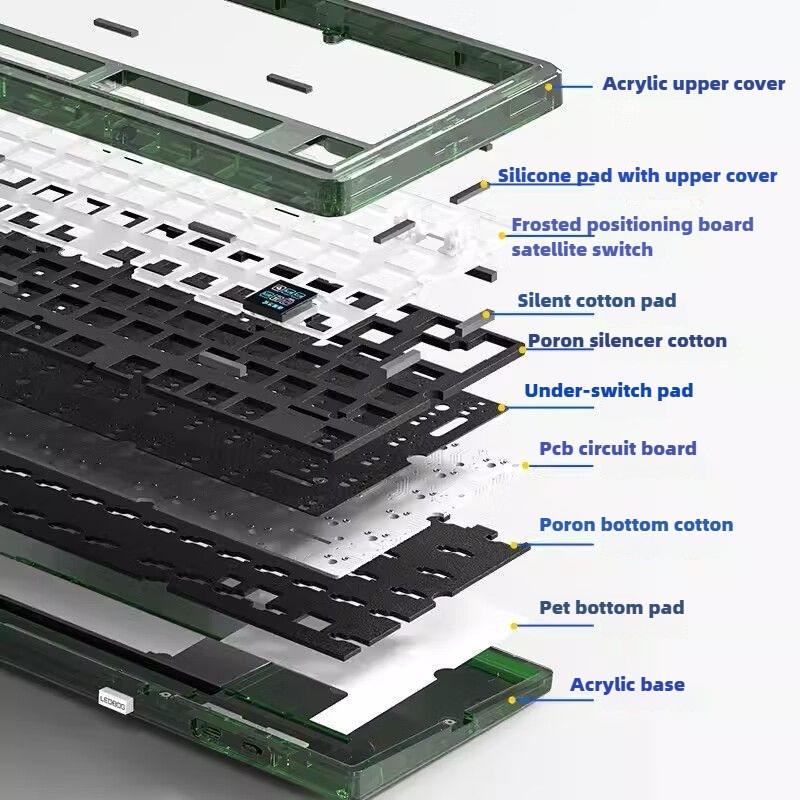 Acrylic upper cover

Silicone pad with upper cover

Frosted positioning board satellite switch

Silent cotton pad

Poron silencer cotton

Under-switch pad

Pcb circuit board

Poron bottom cotton

Pet bottom pad

Acrylic base

LEOBOG