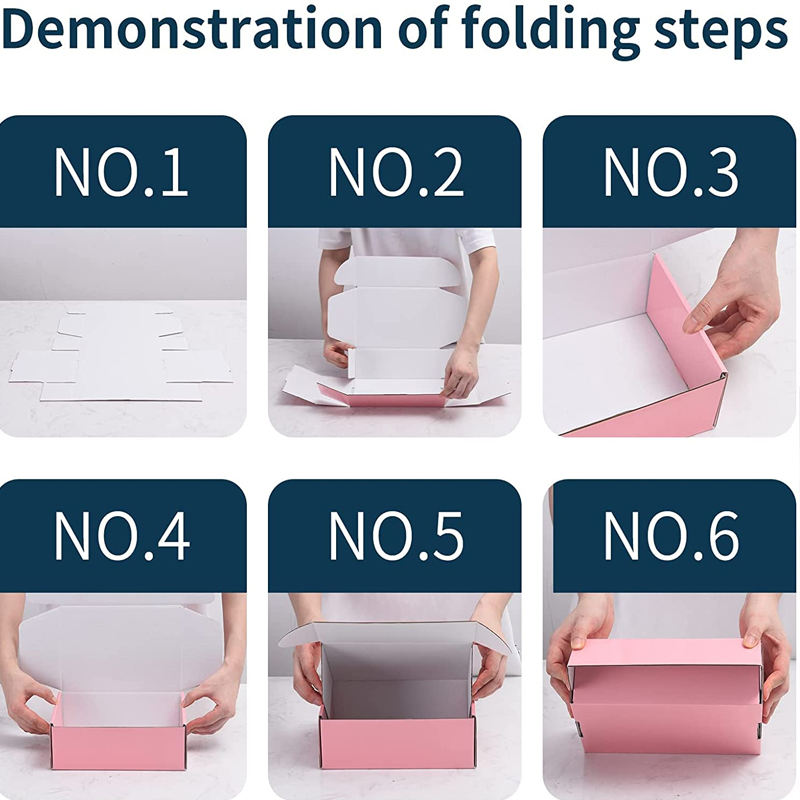 Demonstration of folding steps

NO.1

NO.2

NO.3

NO.4

NO.5

NO.6