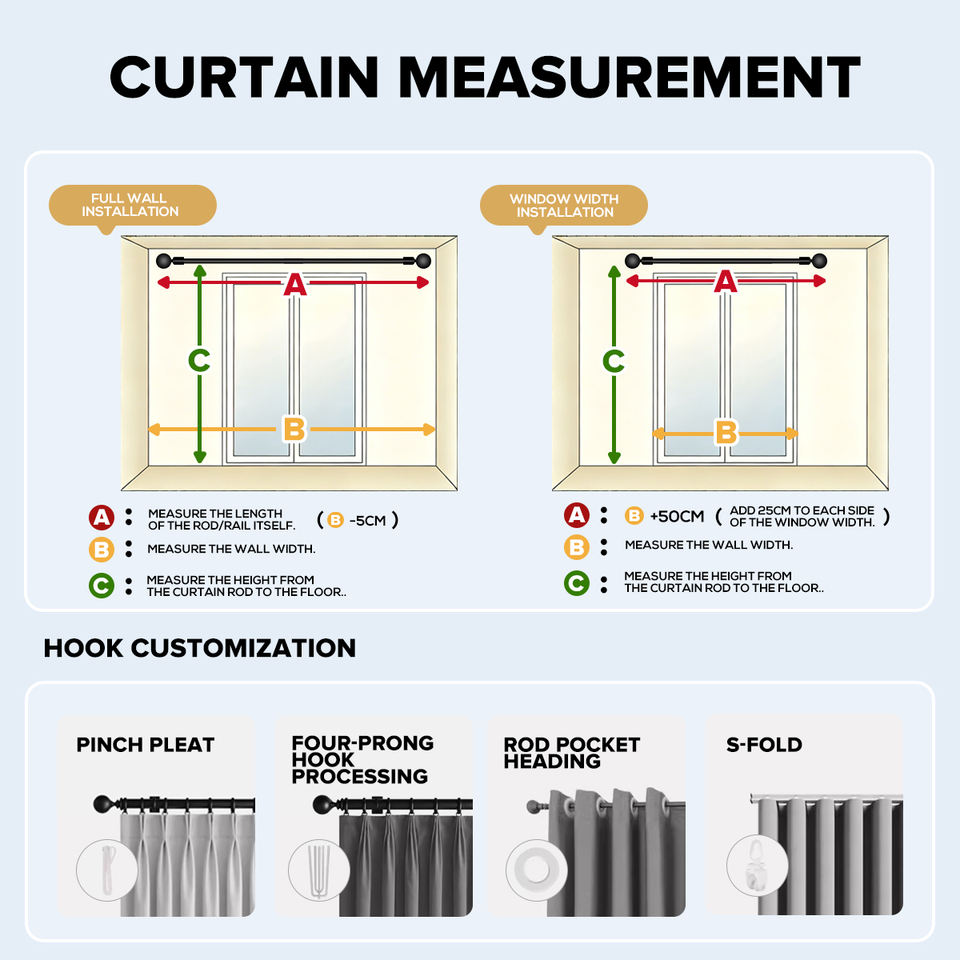 CURTAIN MEASUREMENT

FULL WALL INSTALLATION

A

C

B

A : MEASURE THE LENGTH OF THE ROD/RAIL ITSELF. ( B -5CM )

B : MEASURE THE WALL WIDTH.

C : MEASURE THE HEIGHT FROM THE CURTAIN ROD TO THE FLOOR..

WINDOW WIDTH INSTALLATION

A

C

B

A : B +50CM ( ADD 25CM TO EACH SIDE OF THE WINDOW WIDTH. )

B : MEASURE THE WALL WIDTH.

C : MEASURE THE HEIGHT FROM THE CURTAIN ROD TO THE FLOOR..

HOOK CUSTOMIZATION

PINCH PLEAT

FOUR-PRONG HOOK PROCESSING

ROD POCKET HEADING

S-FOLD