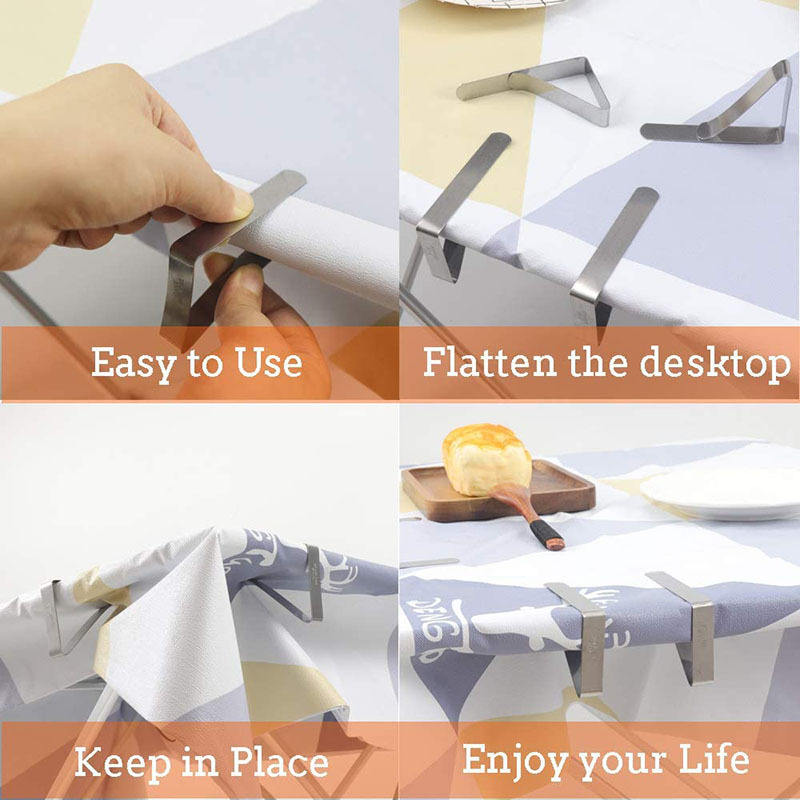 Easy to Use

Flatten the desktop

Keep in Place

Enjoy your Life