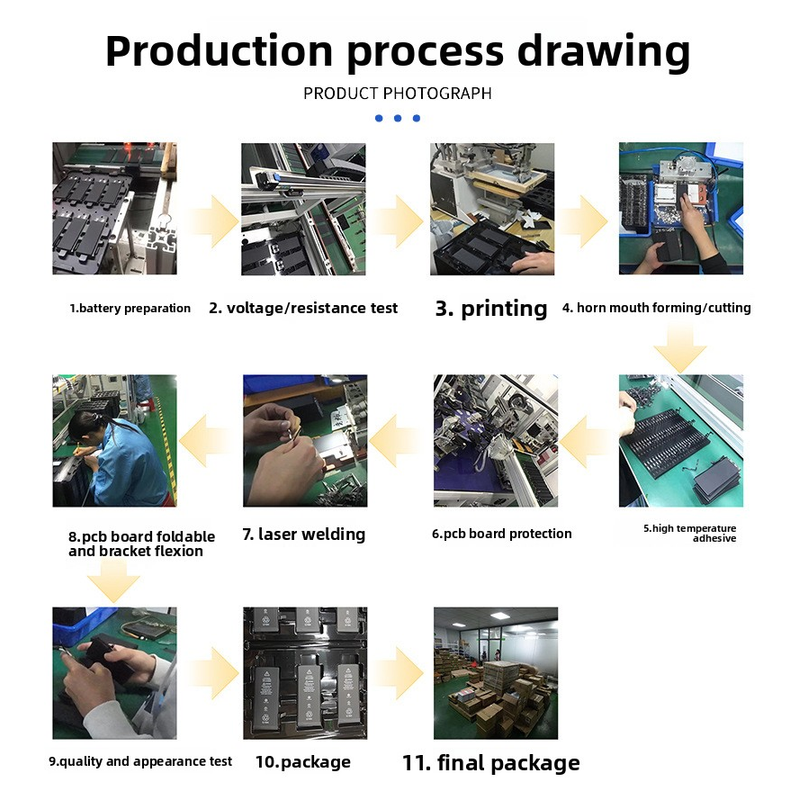 Production process drawing

PRODUCT PHOTOGRAPH

1.battery preparation

2. voltage/resistance test

3. printing

4. horn mouth forming/cutting

5.high temperature adhesive

6.pcb board protection

7. laser welding

8.pcb board foldable and bracket flexion

9.quality and appearance test

10.package

11. final package