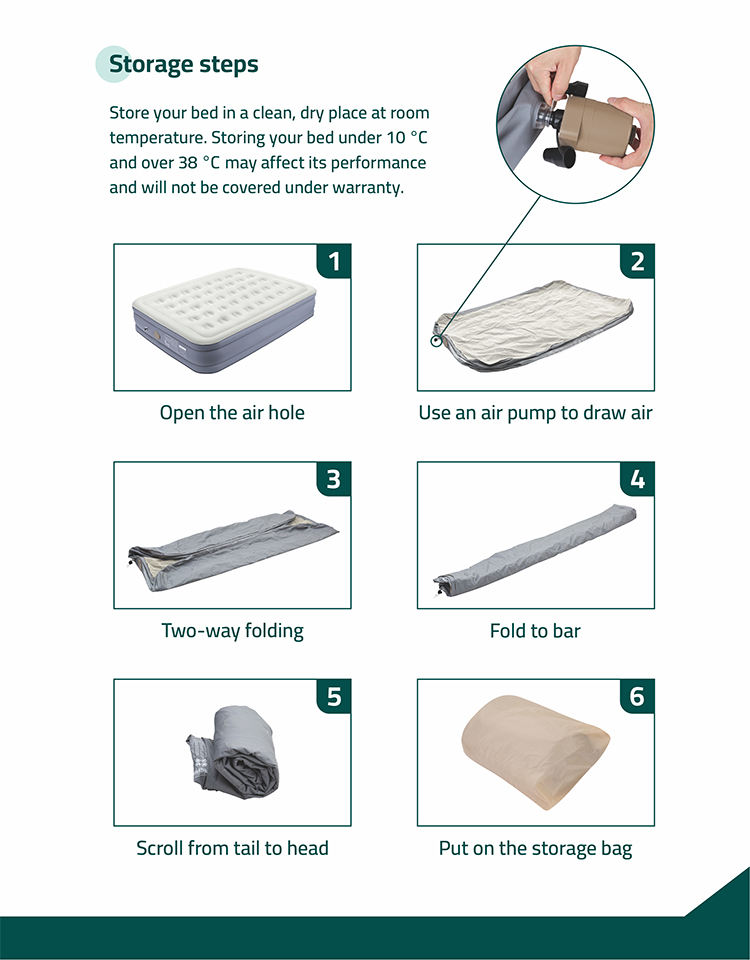 Storage steps

Store your bed in a clean, dry place at room temperature. Storing your bed under 10 °C and over 38 °C may affect its performance and will not be covered under warranty.

1

Open the air hole

2

Use an air pump to draw air

3

Two-way folding

4

Fold to bar

5

Scroll from tail to head

6

Put on the storage bag