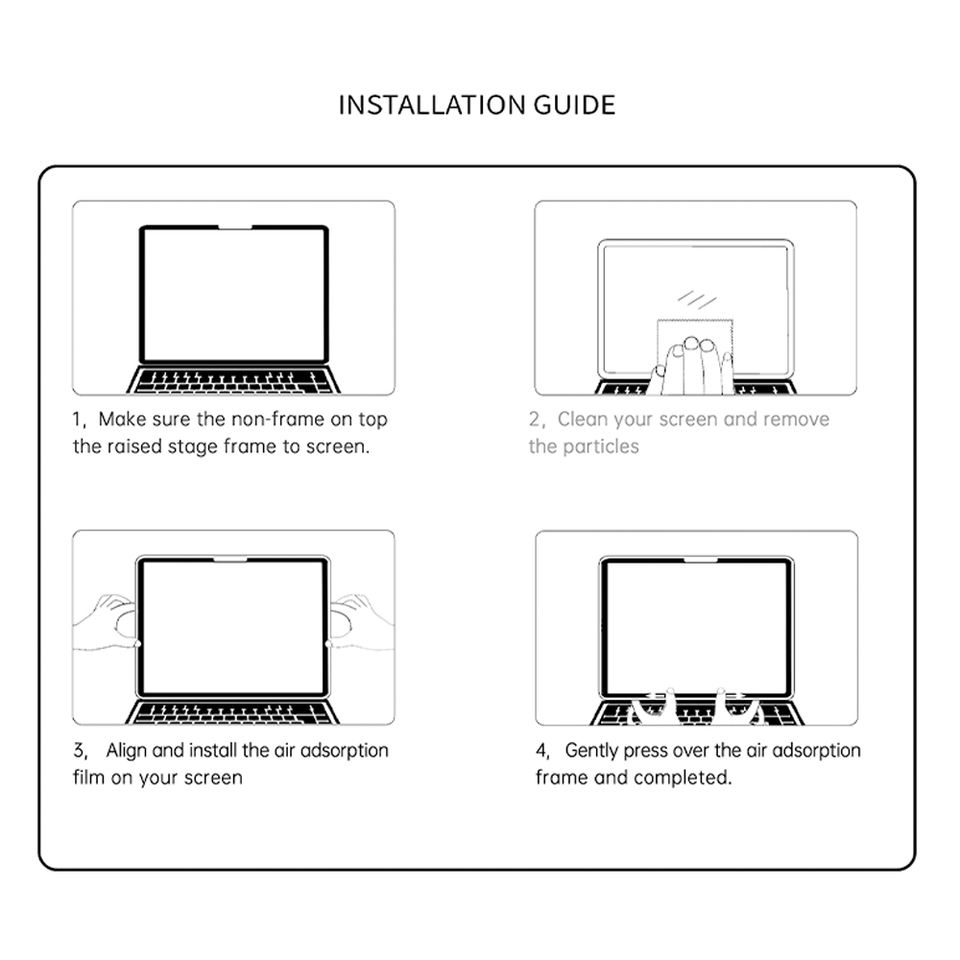 INSTALLATION GUIDE

1, Make sure the non-frame on top the raised stage frame to screen.

2, Clean your screen and remove the particles

3, Align and install the air adsorption film on your screen

4, Gently press over the air adsorption frame and completed.