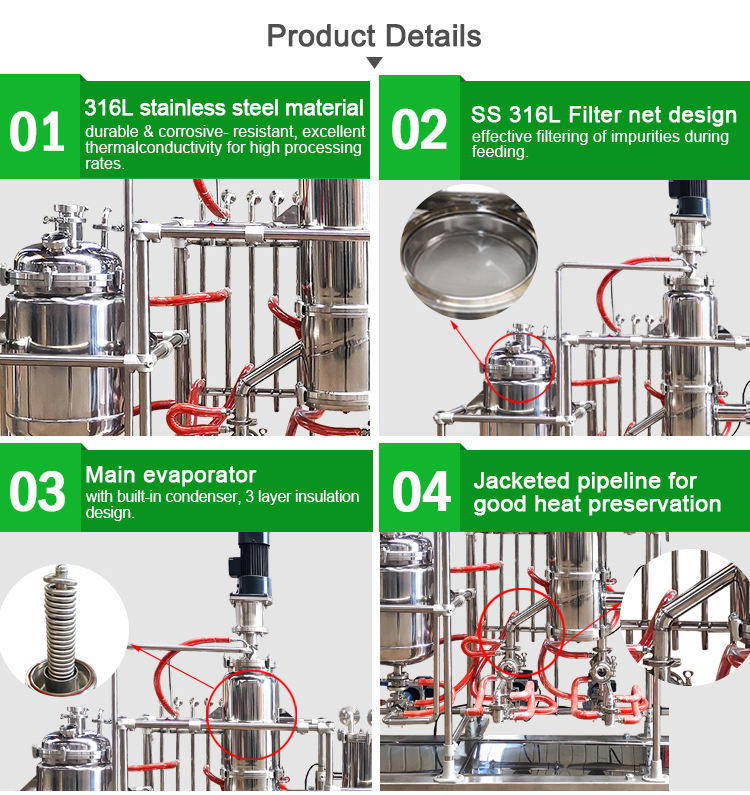 Product Details

01
316L stainless steel material
durable & corrosive- resistant, excellent thermalconductivity for high processing rates.

02
SS 316L Filter net design
effective filtering of impurities during feeding.

03
Main evaporator
with built-in condenser, 3 layer insulation design.

04
Jacketed pipeline for good heat preservation