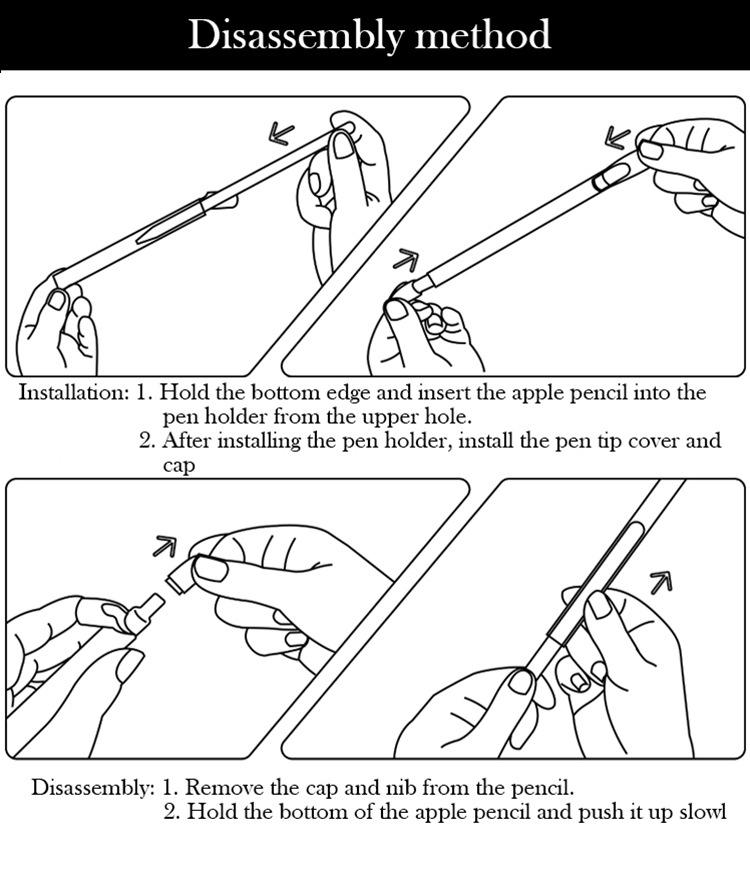 Disassembly method

Installation: 1. Hold the bottom edge and insert the apple pencil into the pen holder from the upper hole.
2. After installing the pen holder, install the pen tip cover and cap

Disassembly: 1. Remove the cap and nib from the pencil.
2. Hold the bottom of the apple pencil and push it up slowl