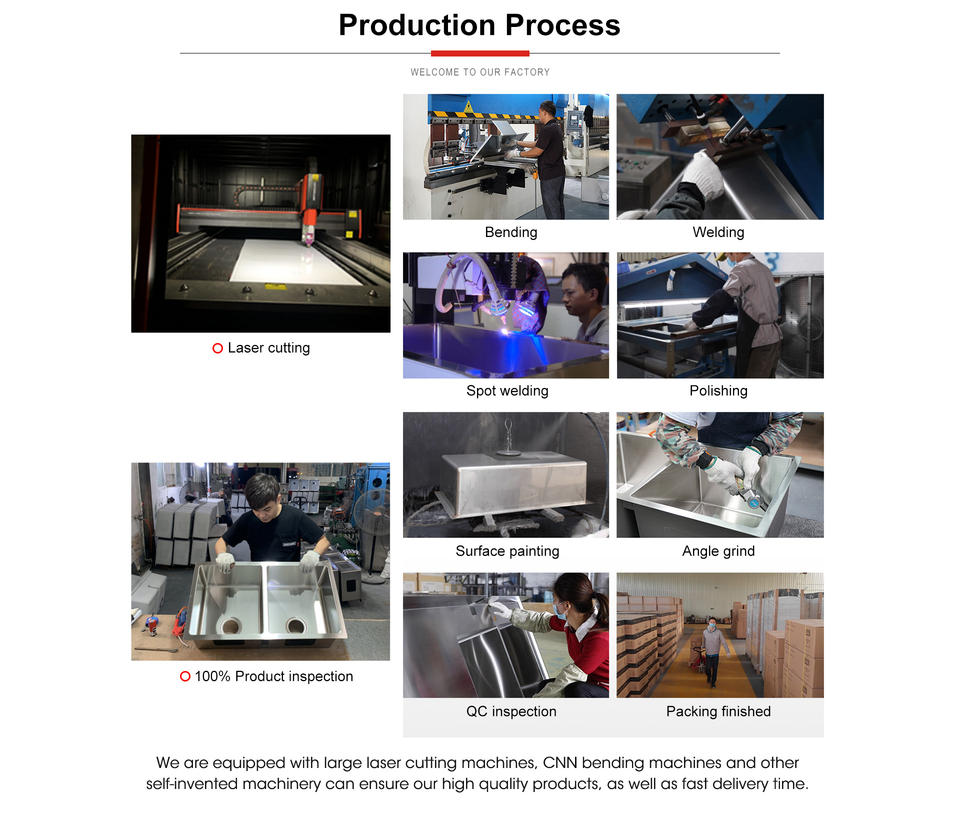 Production Process

WELCOME TO OUR FACTORY

Laser cutting

Bending

Welding

Spot welding

Polishing

100% Product inspection

Surface painting

Angle grind

QC inspection

Packing finished

We are equipped with large laser cutting machines, CNN bending machines and other self-invented machinery can ensure our high quality products, as well as fast delivery time.