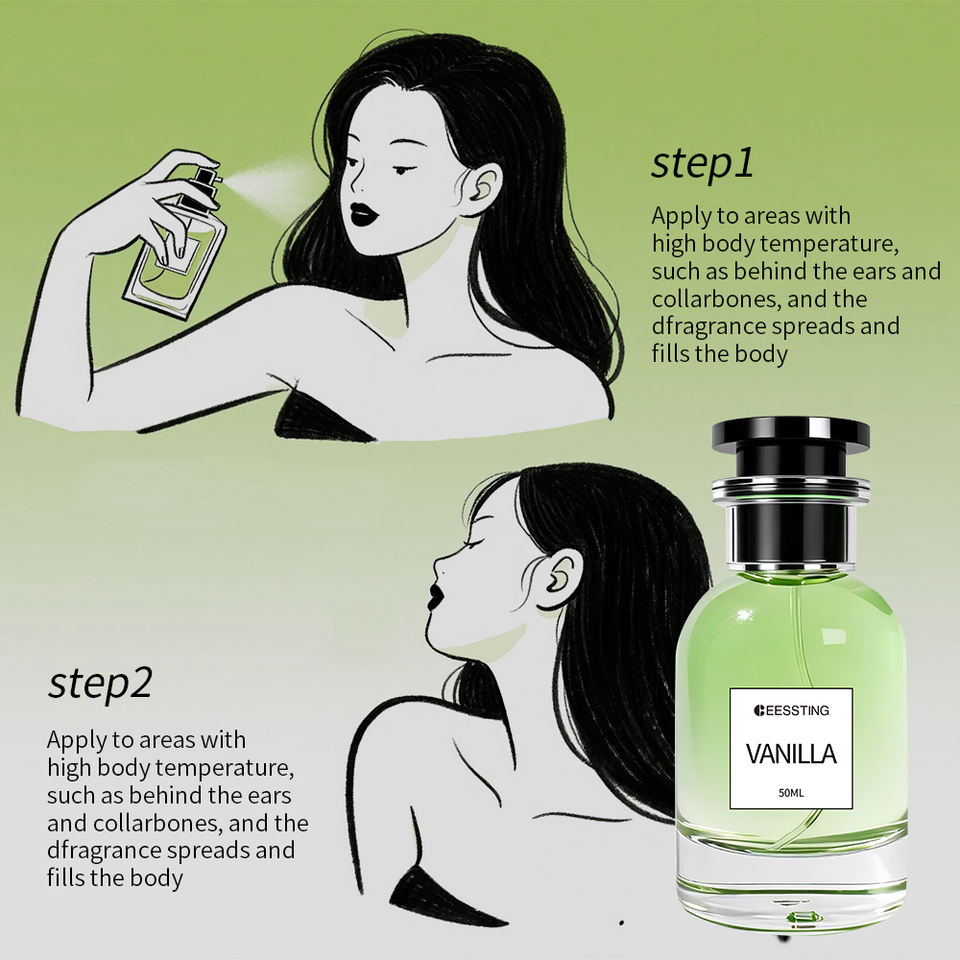 step1

Apply to areas with high body temperature, such as behind the ears and collarbones, and the dfragrance spreads and fills the body

step2

Apply to areas with high body temperature, such as behind the ears and collarbones, and the dfragrance spreads and fills the body

CEESSTING

VANILLA

50ML