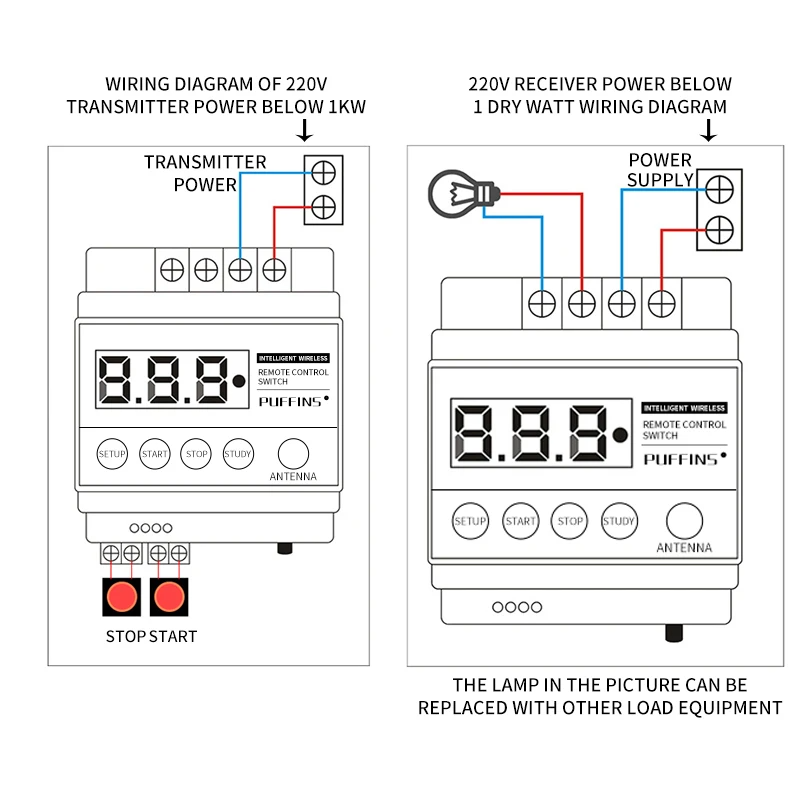 WIRING DIAGRAM OF 220V TRANSMITTER POWER BELOW 1KW

TRANSMITTER POWER

8.8.8.

INTELLIGENT WIRELESS
REMOTE CONTROL SWITCH
PUFFINS

SETUP START STOP STUDY
ANTENNA

STOP START

220V RECEIVER POWER BELOW 1 DRY WATT WIRING DIAGRAM

POWER SUPPLY

8.8.8.

INTELLIGENT WIRELESS
REMOTE CONTROL SWITCH
PUFFINS

SETUP START STOP STUDY
ANTENNA

THE LAMP IN THE PICTURE CAN BE REPLACED WITH OTHER LOAD EQUIPMENT