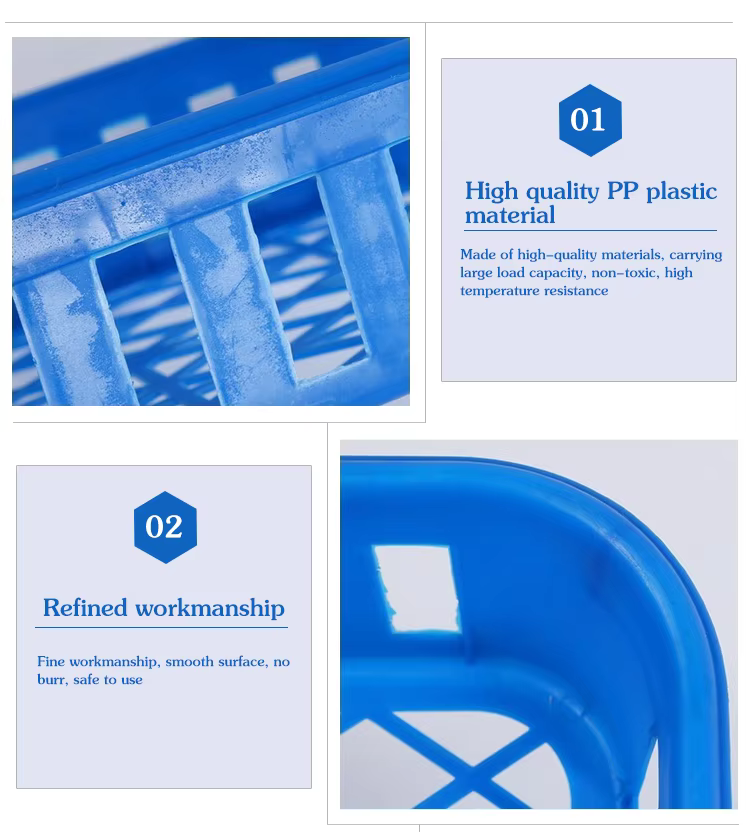 01

High quality PP plastic material

Made of high-quality materials, carrying large load capacity, non-toxic, high temperature resistance

02

Refined workmanship

Fine workmanship, smooth surface, no burr, safe to use