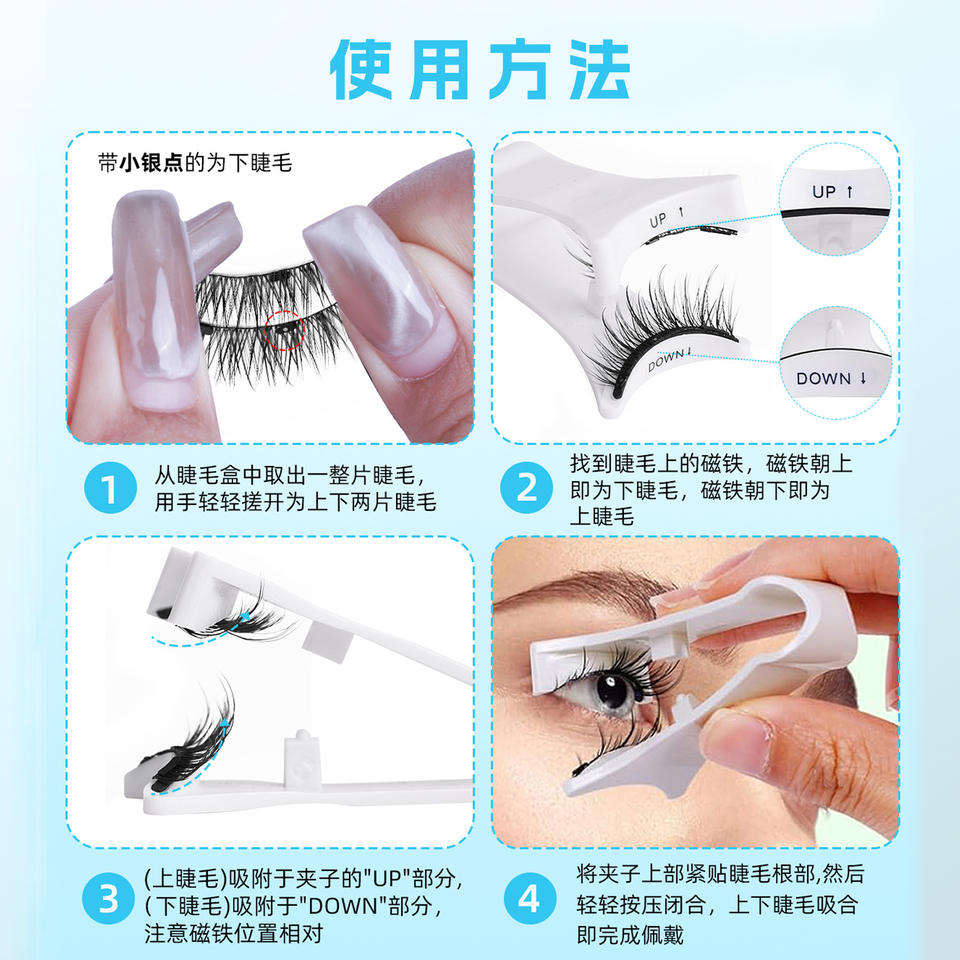 使用方法

带小银点的为下睫毛

UP ↑

DOWN ↓

UP ↑

DOWN ↓

1 从睫毛盒中取出一整片睫毛，用手轻轻搓开为上下两片睫毛

2 找到睫毛上的磁铁，磁铁朝上即为下睫毛，磁铁朝下即为上睫毛

3 (上睫毛)吸附于夹子的"UP"部分，(下睫毛)吸附于"DOWN"部分，注意磁铁位置相对

4 将夹子上部紧贴睫毛根部,然后轻轻按压闭合，上下睫毛吸合即完成佩戴