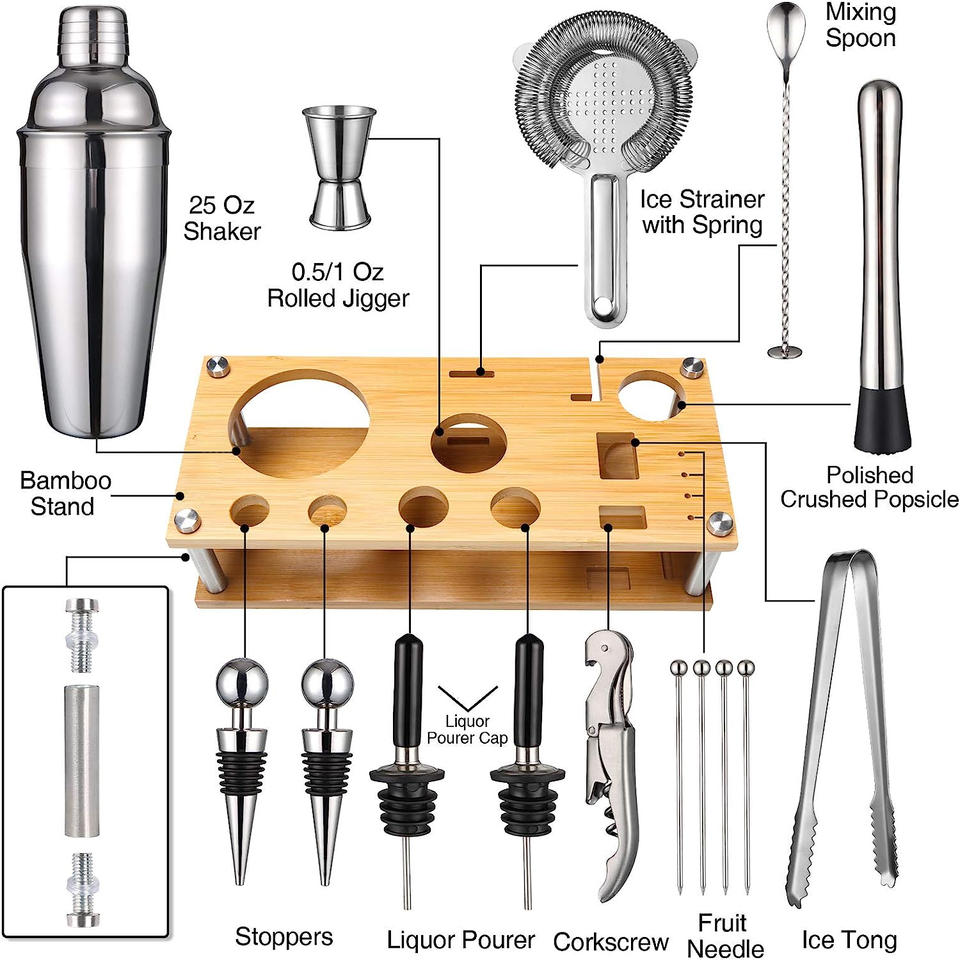 Mixing Spoon

25 Oz Shaker

0.5/1 Oz Rolled Jigger

Ice Strainer with Spring

Bamboo Stand

Polished Crushed Popsicle

Liquor Pourer Cap

Stoppers

Liquor Pourer

Corkscrew

Fruit Needle

Ice Tong