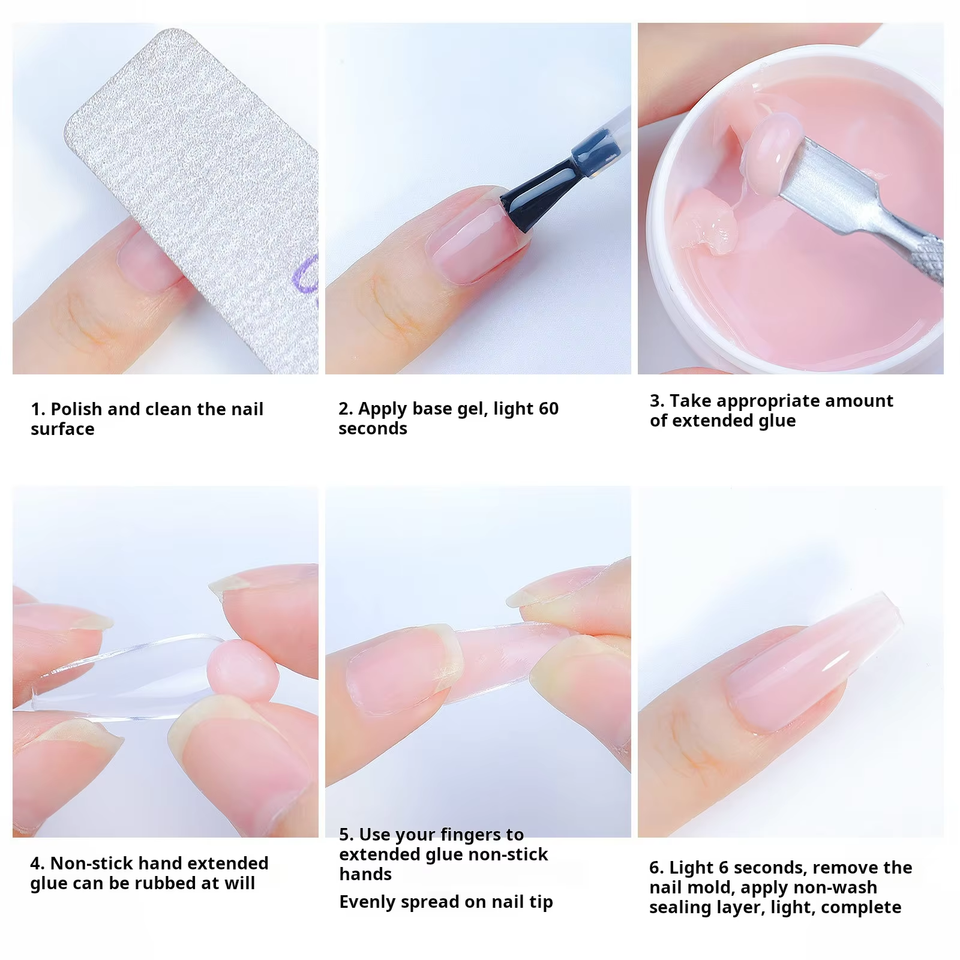 1. Polish and clean the nail surface

2. Apply base gel, light 60 seconds

3. Take appropriate amount of extended glue

4. Non-stick hand extended glue can be rubbed at will

5. Use your fingers to extended glue non-stick hands

Evenly spread on nail tip

6. Light 6 seconds, remove the nail mold, apply non-wash sealing layer, light, complete