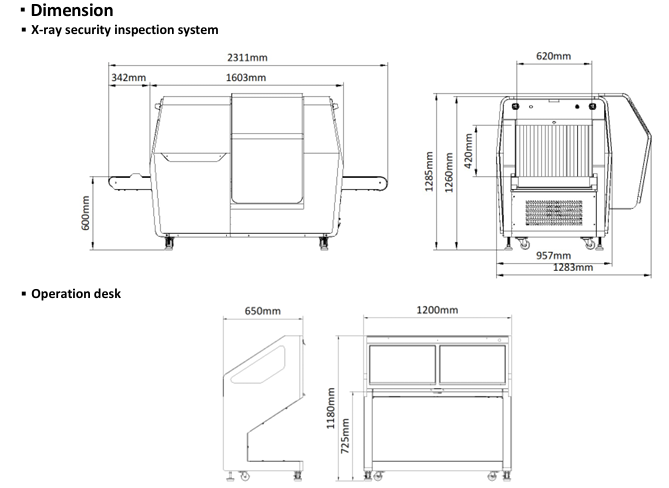 ▪ Dimension
▪ X-ray security inspection system

2311mm
342mm
1603mm
600mm

620mm
420mm
1285mm
1260mm
957mm
1283mm

▪ Operation desk

650mm

1200mm
1180mm
725mm