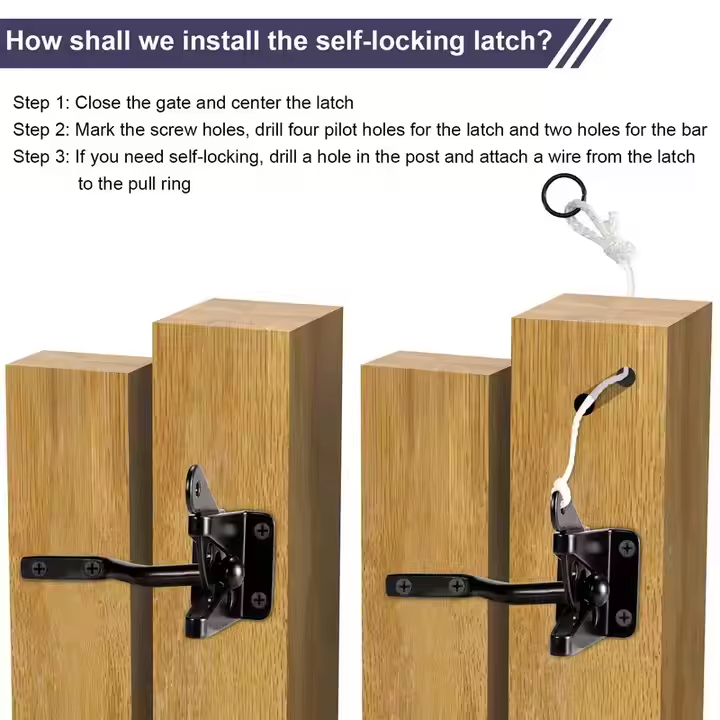 How shall we install the self-locking latch?

Step 1: Close the gate and center the latch
Step 2: Mark the screw holes, drill four pilot holes for the latch and two holes for the bar
Step 3: If you need self-locking, drill a hole in the post and attach a wire from the latch to the pull ring